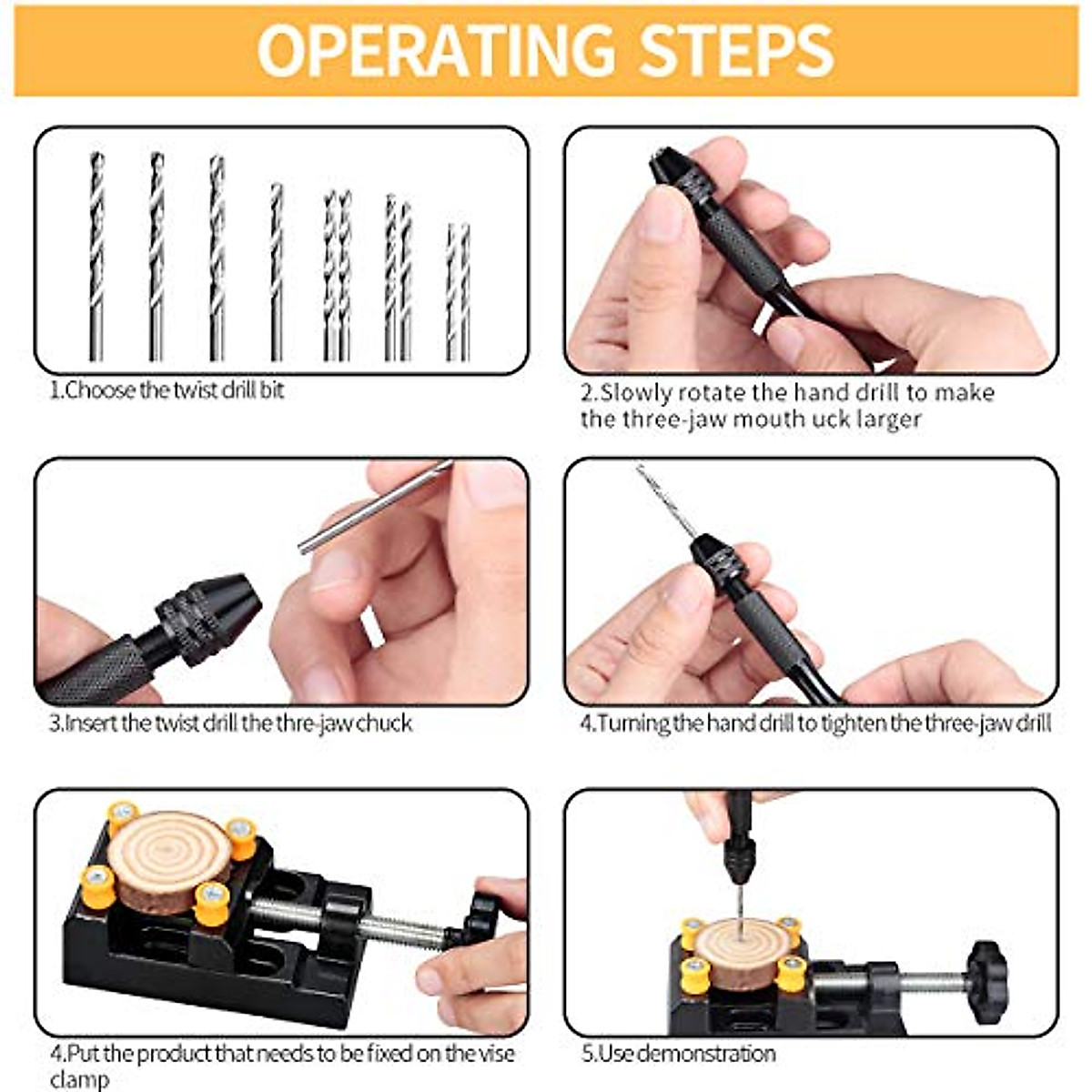 OPERATING STEPS

1.Choose the twist drill bit

2.Slowly rotate the hand drill to make the three-jaw mouth uck larger

3.Insert the twist drill the thre-jaw chuck

4.Turning the hand drill to tighten the three-jaw drill

4.Put the product that needs to be fixed on the vise clamp

5.Use demonstration