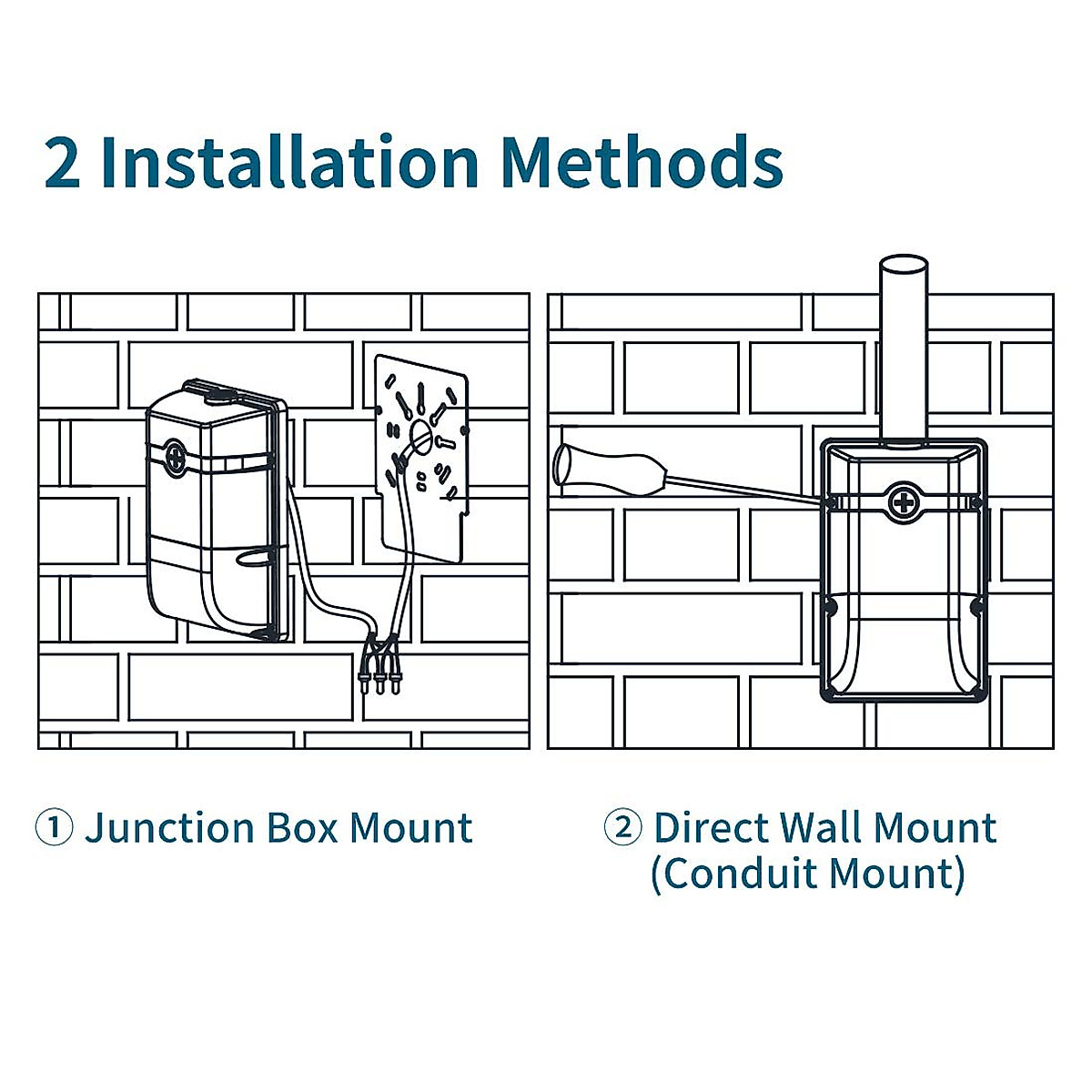 2 Installation Methods

① Junction Box Mount

② Direct Wall Mount (Conduit Mount)