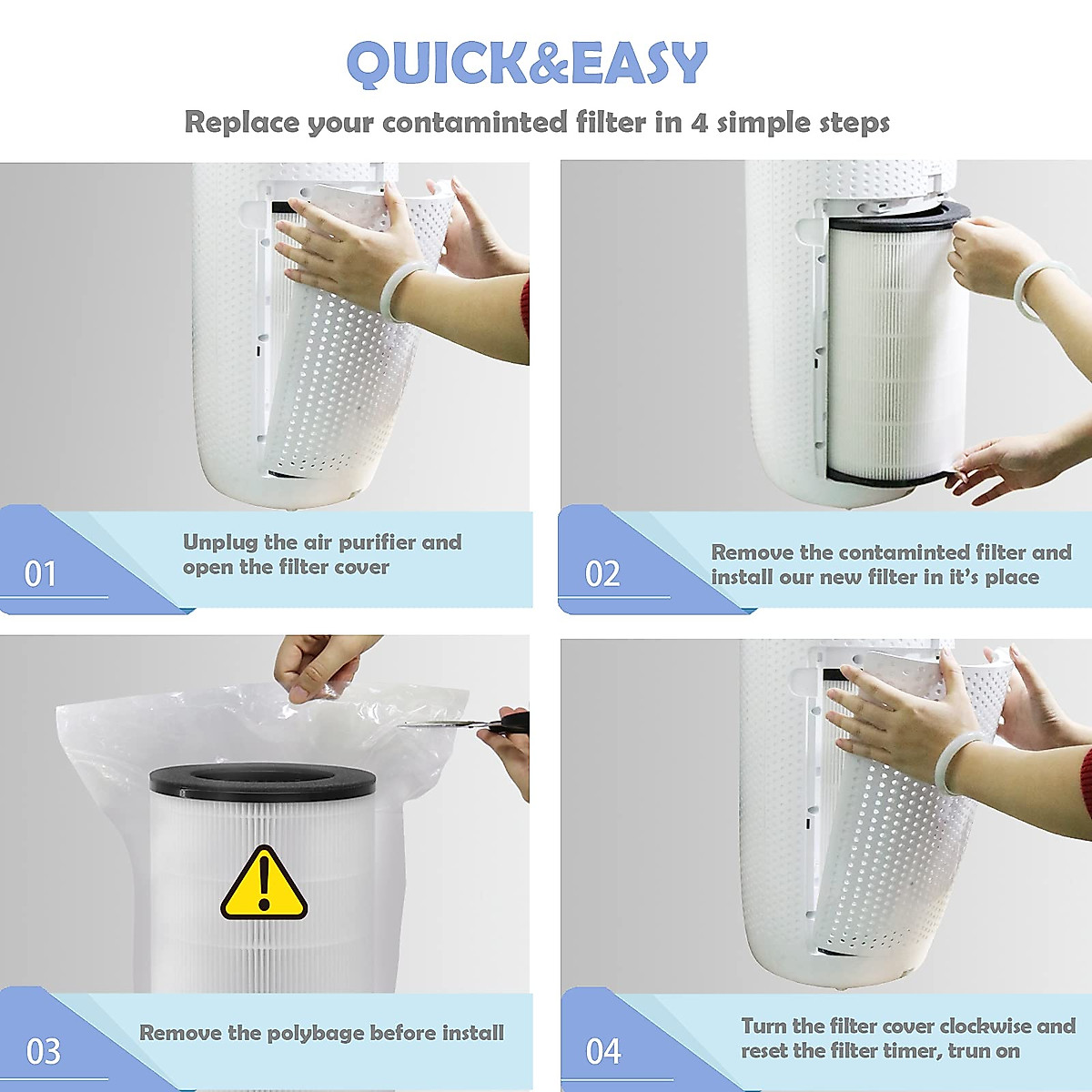 QUICK&EASY

Replace your contaminted filter in 4 simple steps

01

Unplug the air purifier and open the filter cover

02

Remove the contaminted filter and install our new filter in it's place

03

Remove the polybage before install

04

Turn the filter cover clockwise and reset the filter timer, trun on