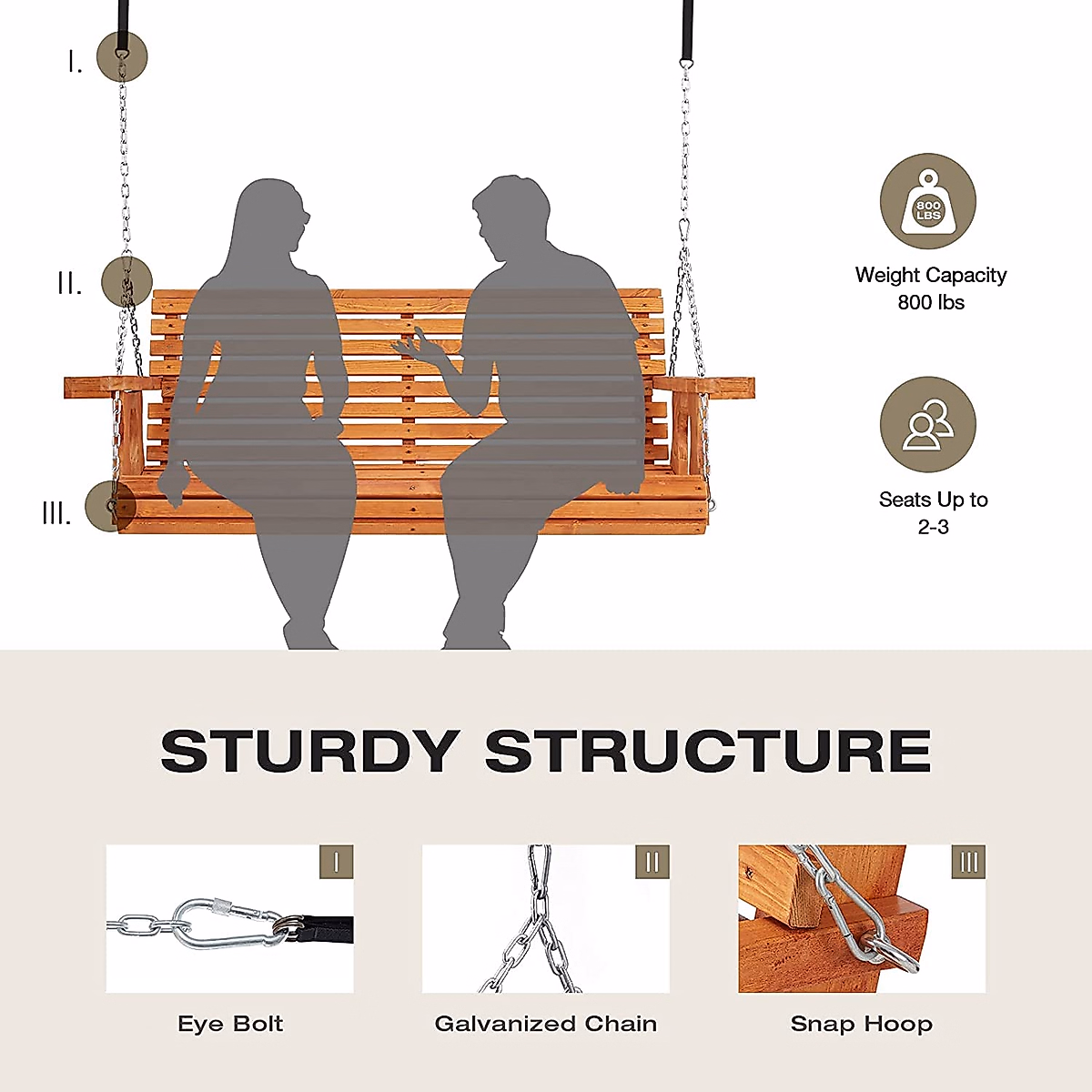 I.

II.

III.

800 LBS

Weight Capacity 800 lbs

Seats Up to 2-3

STURDY STRUCTURE

I

Eye Bolt

II

Galvanized Chain

III

Snap Hoop