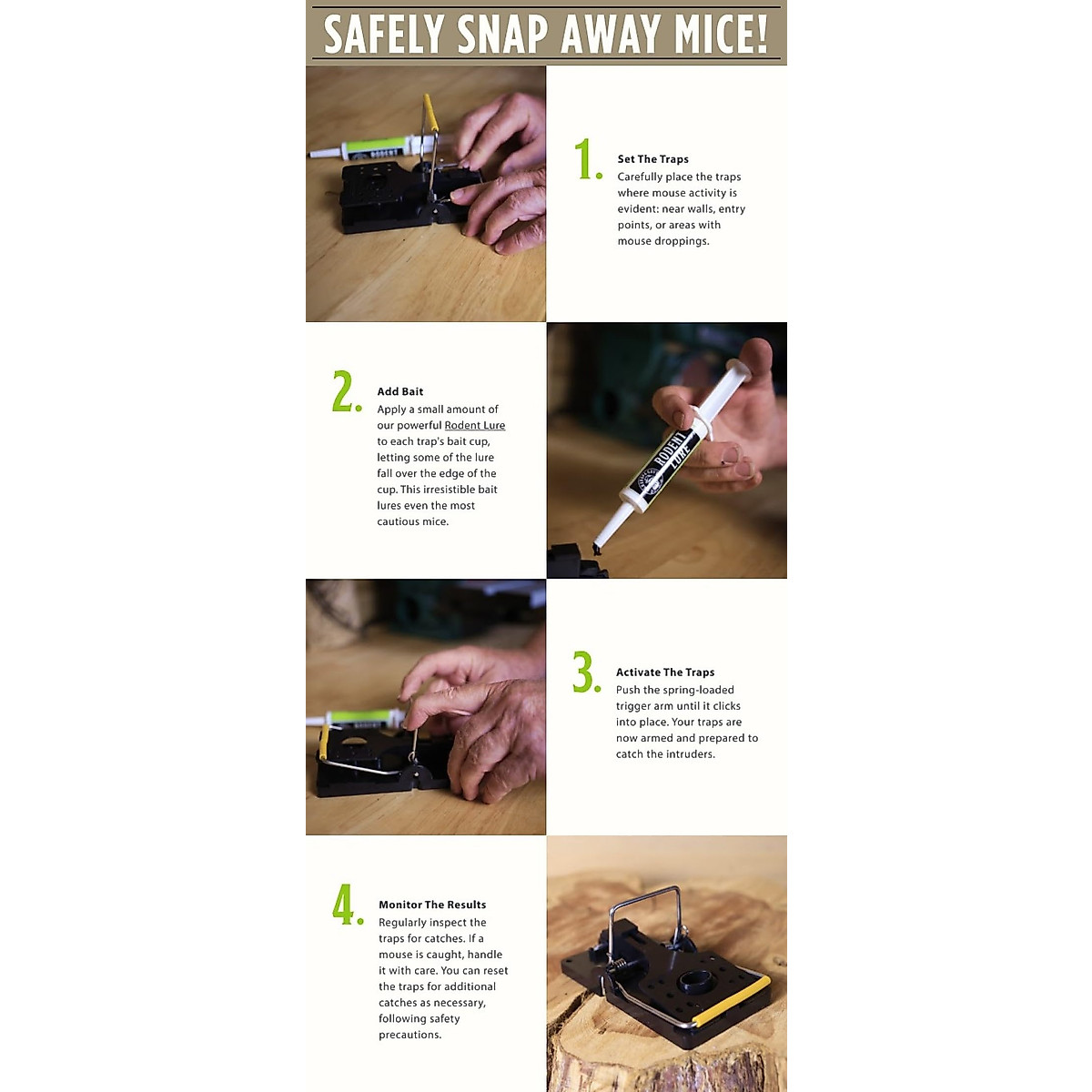 SAFELY SNAP AWAY MICE!

1. Set The Traps
Carefully place the traps where mouse activity is evident: near walls, entry points, or areas with mouse droppings.

2. Add Bait
Apply a small amount of our powerful Rodent Lure to each trap's bait cup, letting some of the lure fall over the edge of the cup. This irresistible bait lures even the most cautious mice.

RODENT LURE

3. Activate The Traps
Push the spring-loaded trigger arm until it clicks into place. Your traps are now armed and prepared to catch the intruders.

4. Monitor The Results
Regularly inspect the traps for catches. If a mouse is caught, handle it with care. You can reset the traps for additional catches as necessary, following safety precautions.