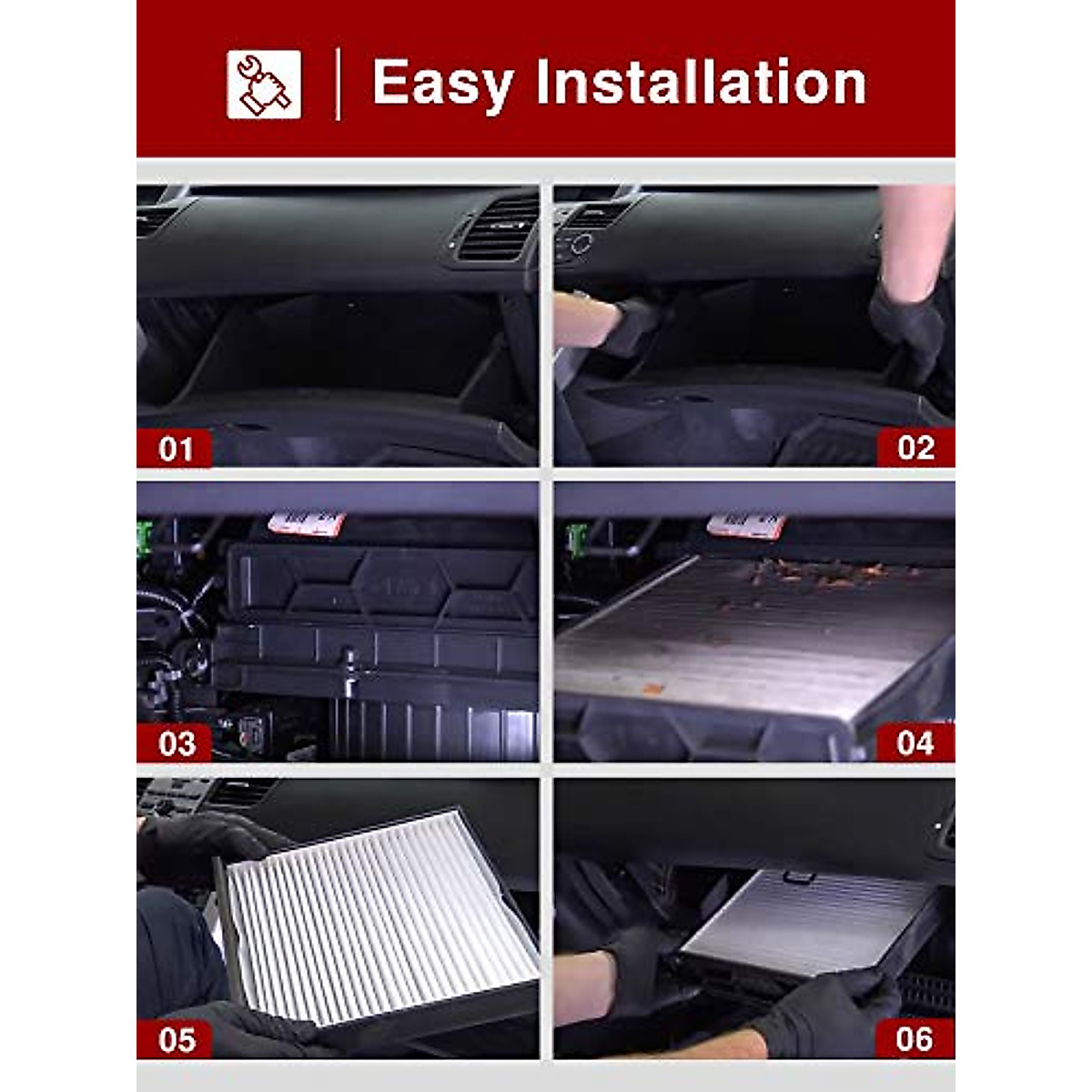 Easy Installation

01

02

03

04

05

06