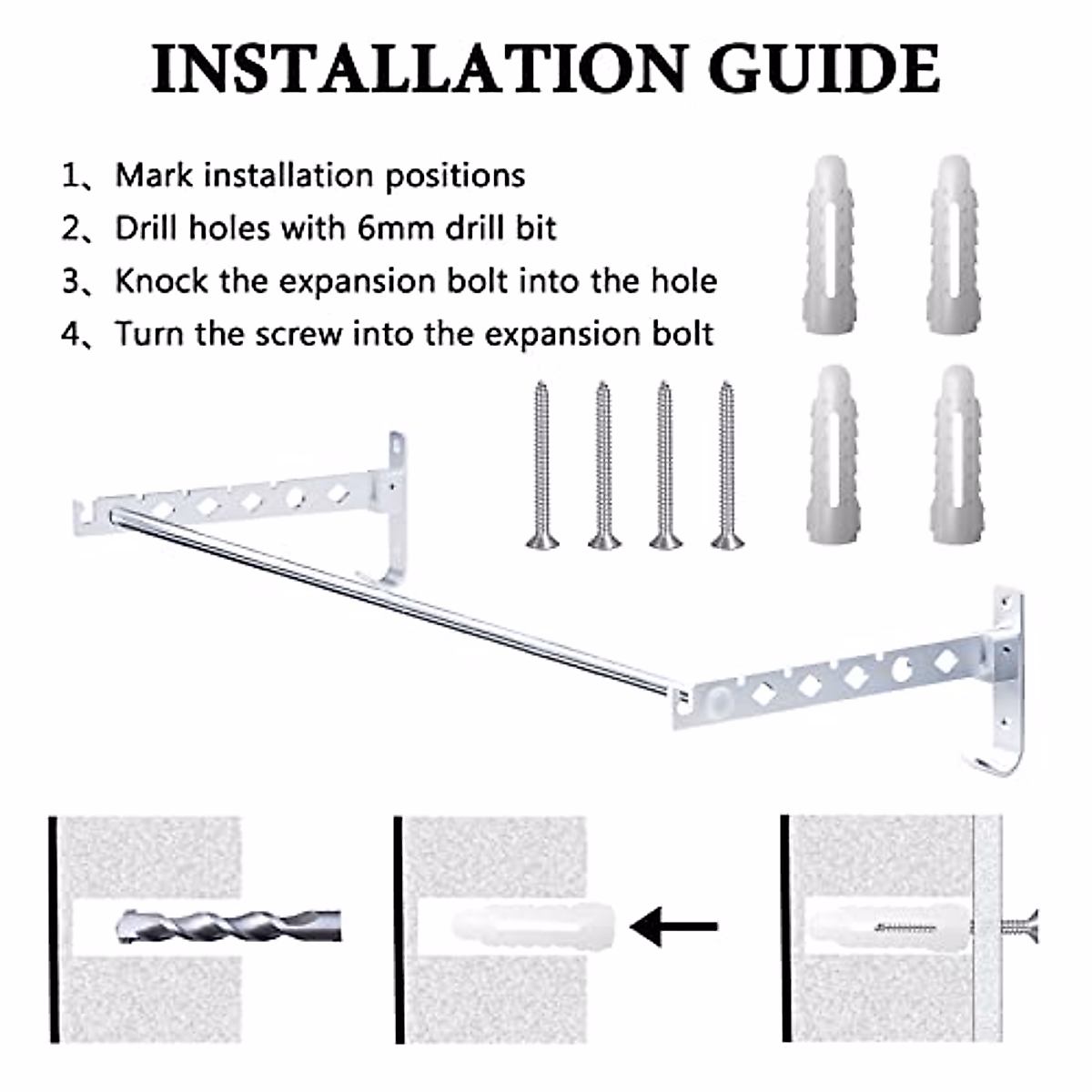 INSTALLATION GUIDE

1、Mark installation positions
2、Drill holes with 6mm drill bit
3、Knock the expansion bolt into the hole
4、Turn the screw into the expansion bolt