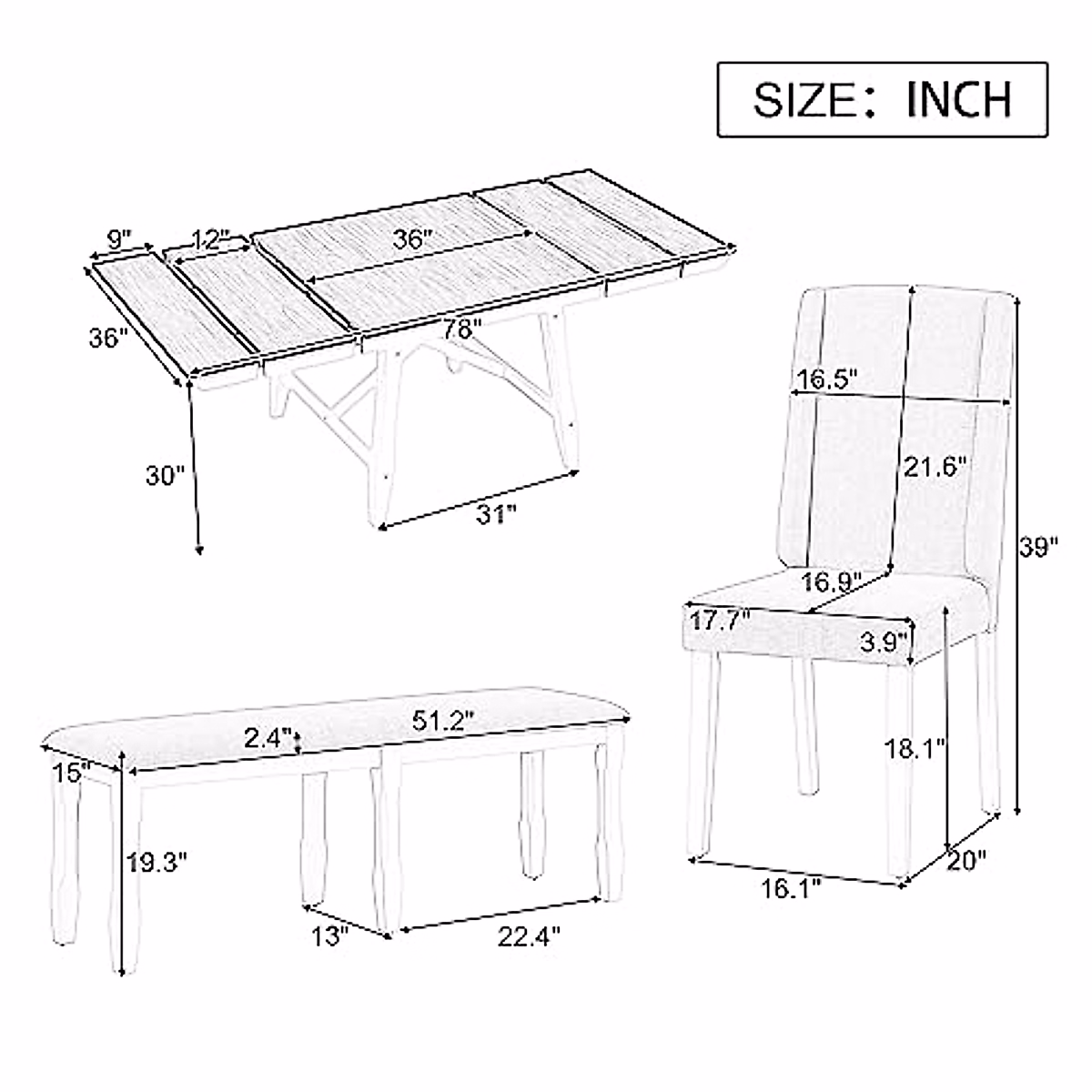 SIZE: INCH

9"
12"
36"
36"
78"
30"
31"

16.5"
21.6"
39"
16.9"
17.7"
3.9"
18.1"
20"
16.1"

2.4"
51.2"
15"
19.3"
13"
22.4"