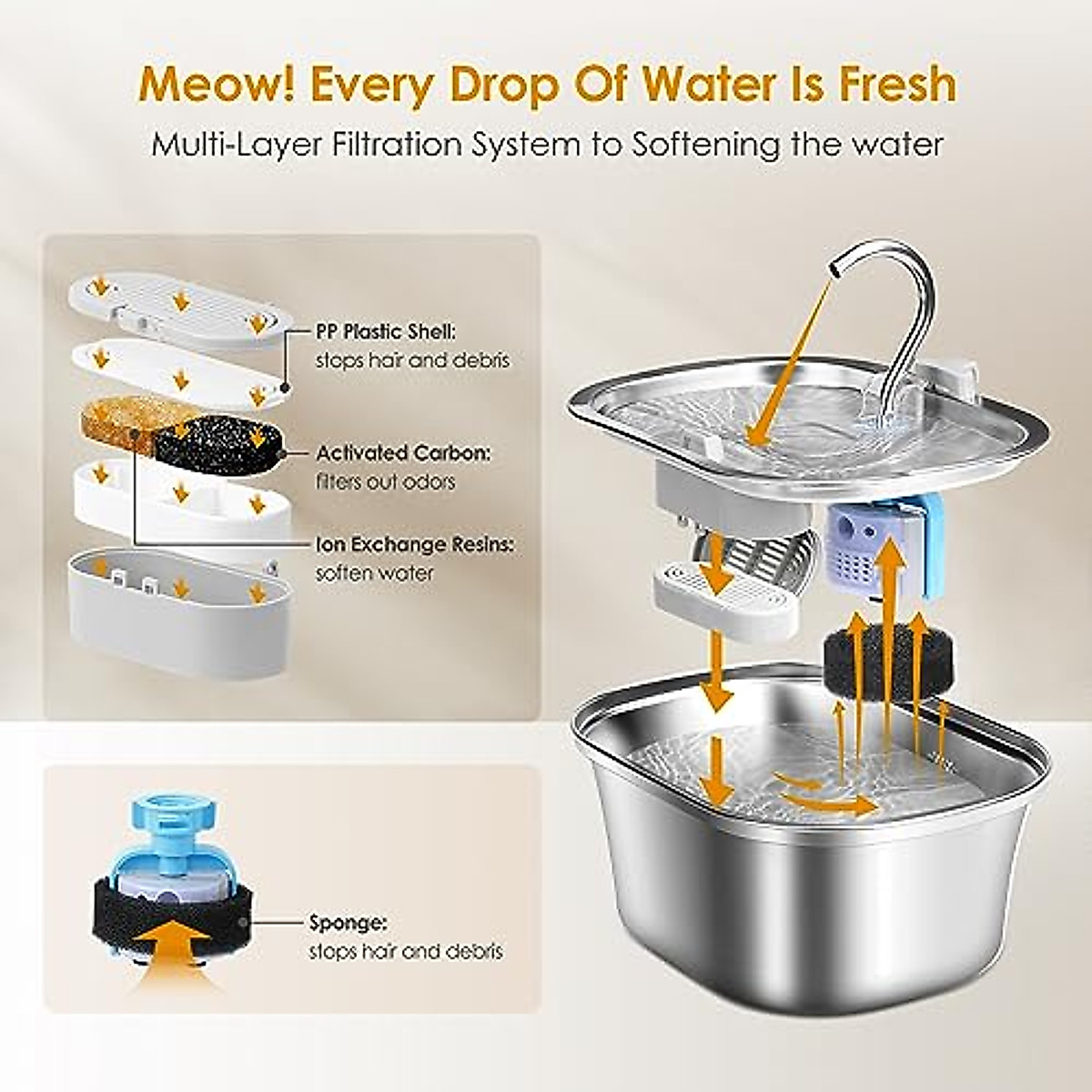 Meow! Every Drop Of Water Is Fresh
Multi-Layer Filtration System to Softening the water

PP Plastic Shell:
stops hair and debris

Activated Carbon:
filters out odors

Ion Exchange Resins:
soften water

Sponge:
stops hair and debris