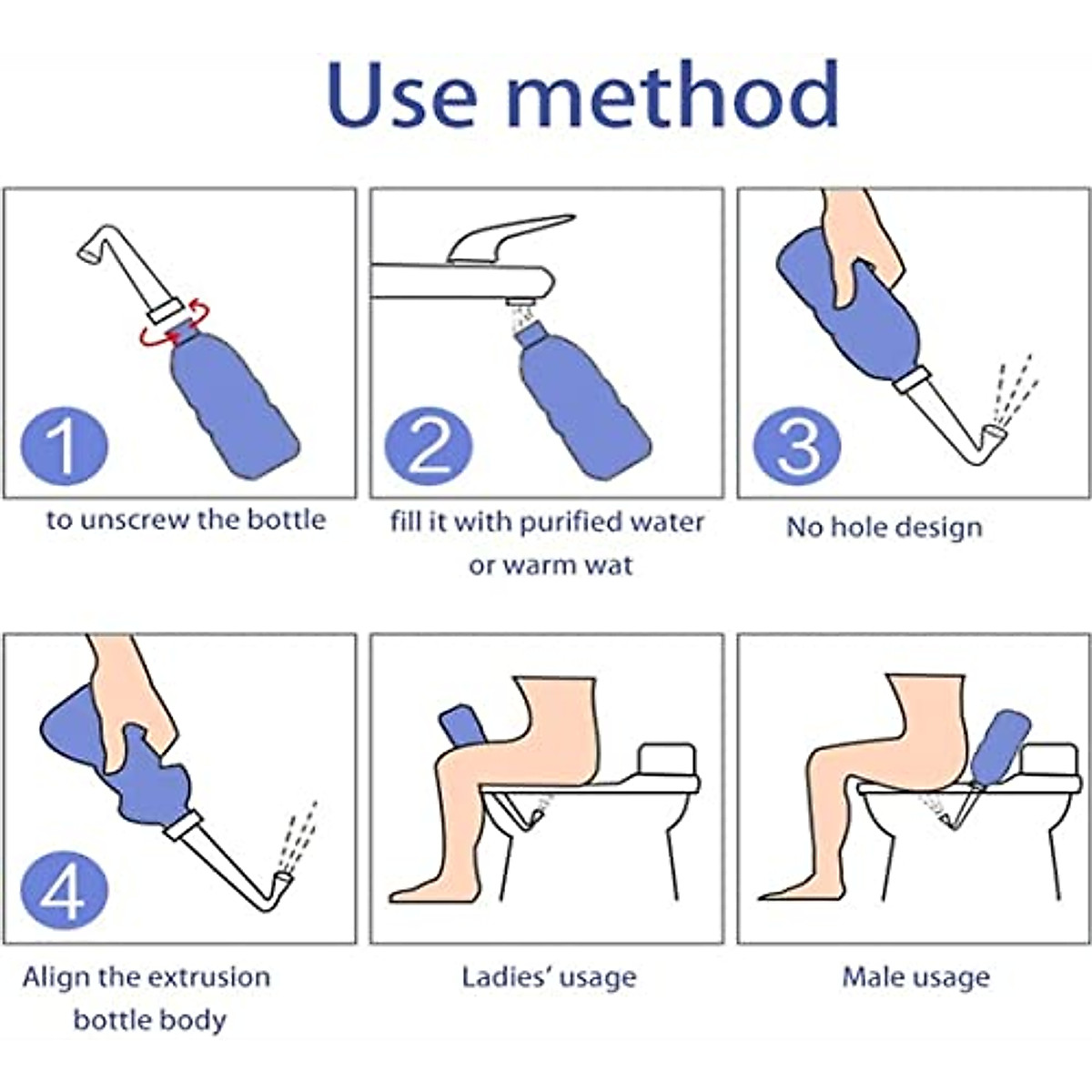 Use method

1

to unscrew the bottle

2

fill it with purified water or warm wat

3

No hole design

4

Align the extrusion bottle body

Ladies' usage

Male usage