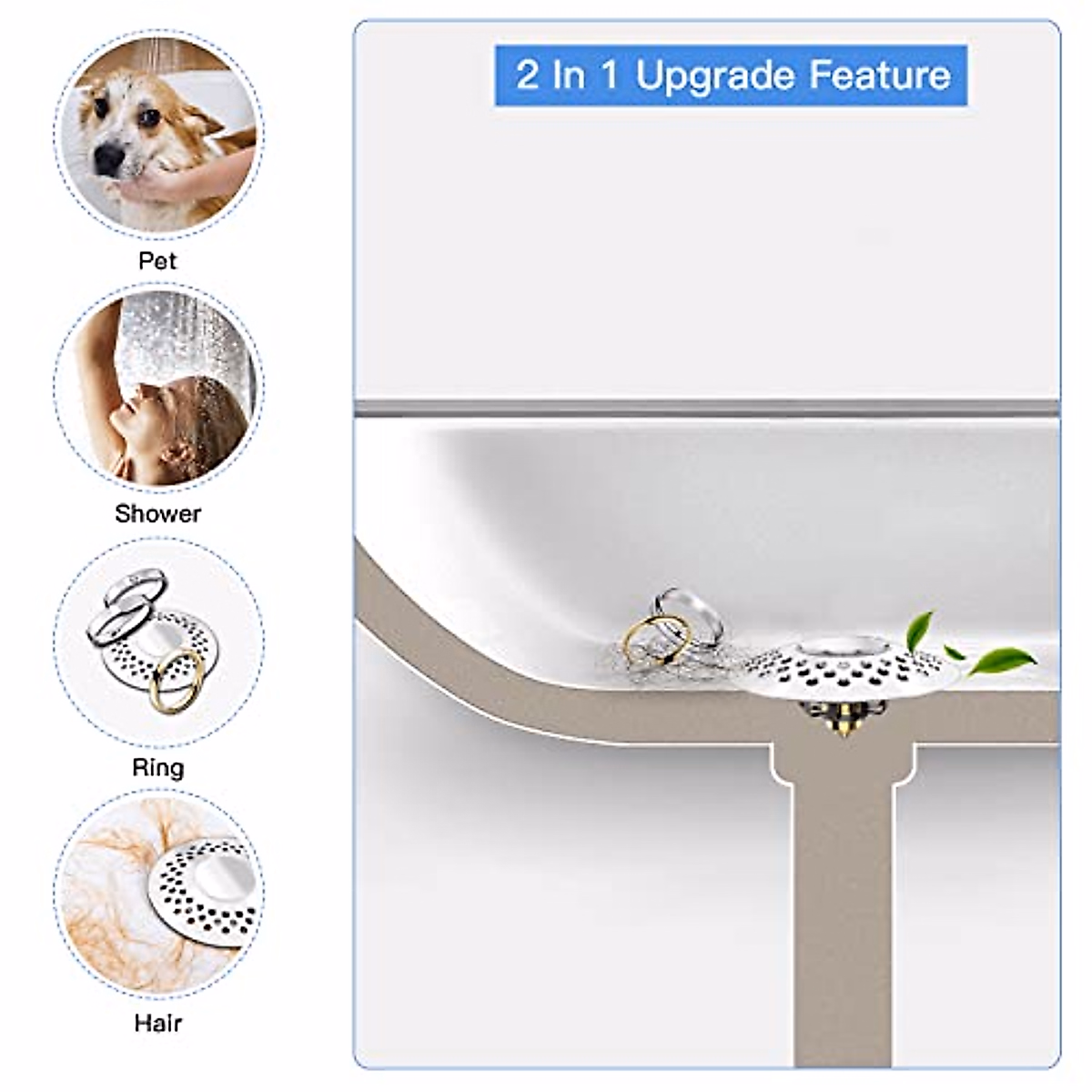 Pet

Shower

Ring

Hair

2 In 1 Upgrade Feature