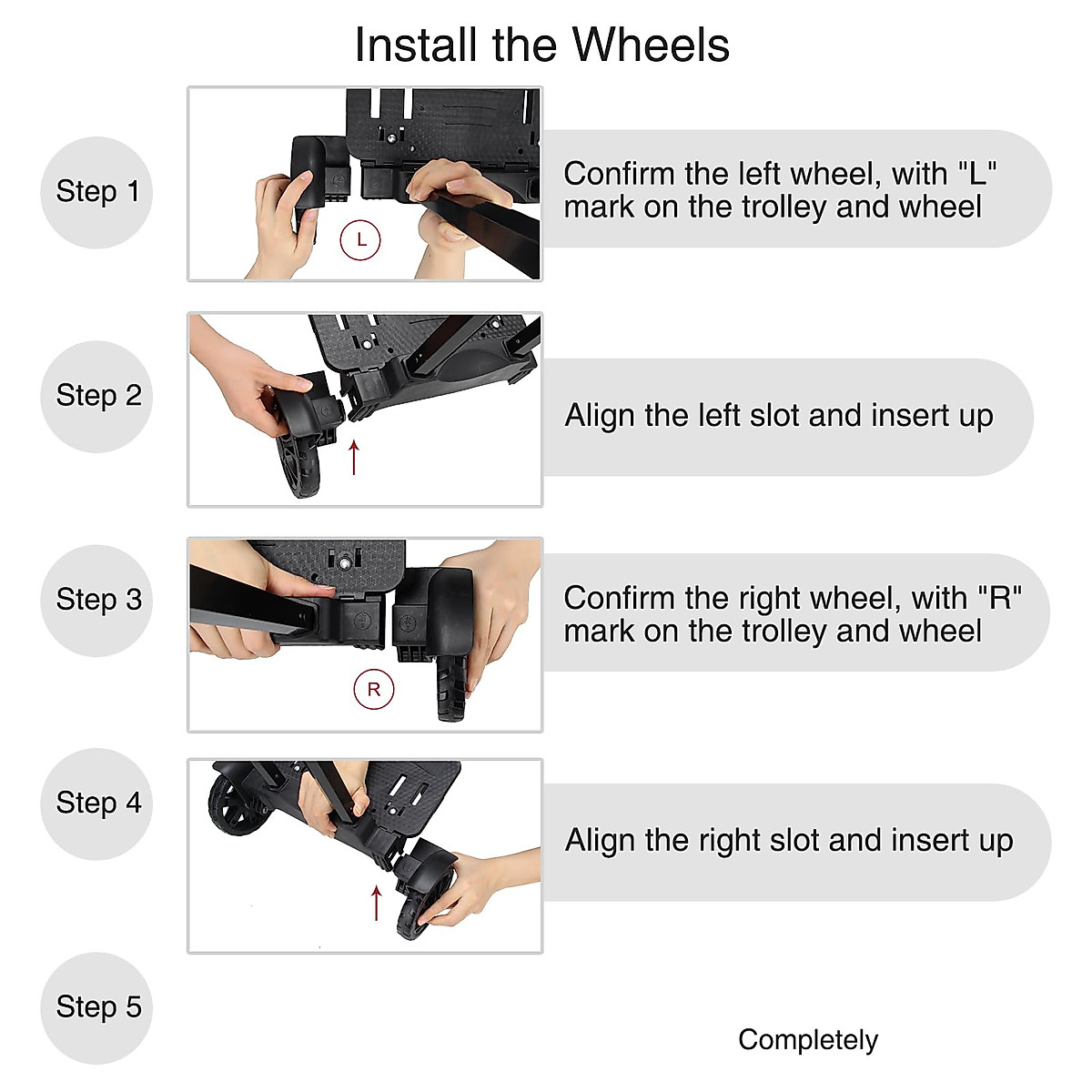 Install the Wheels

Step 1

L

Confirm the left wheel, with "L" mark on the trolley and wheel

Step 2

Align the left slot and insert up

Step 3

R

Confirm the right wheel, with "R" mark on the trolley and wheel

Step 4

Align the right slot and insert up

Step 5

Completely