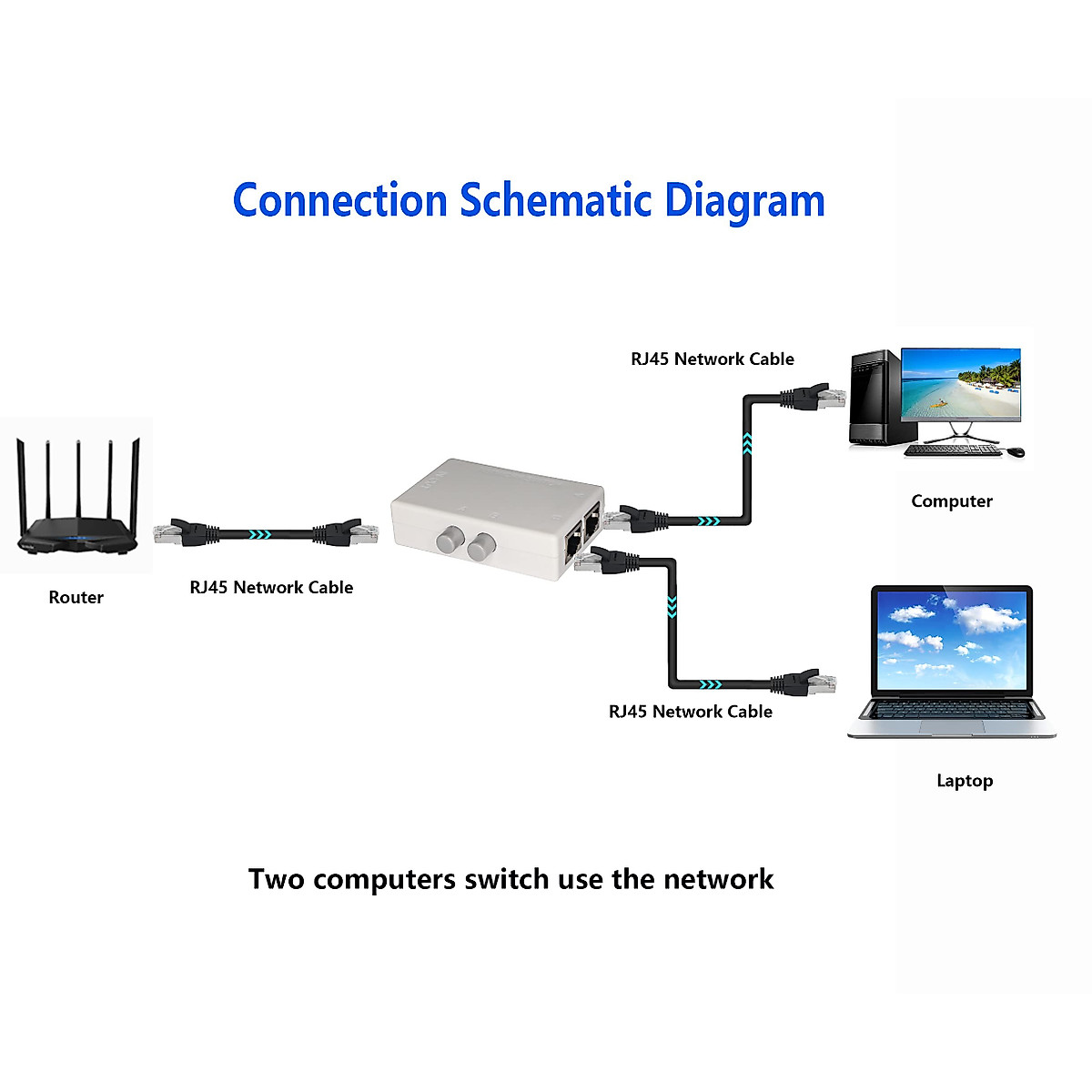 Connection Schematic Diagram

RJ45 Network Cable

Computer

Router

RJ45 Network Cable

RJ45 Network Cable

Laptop

Two computers switch use the network