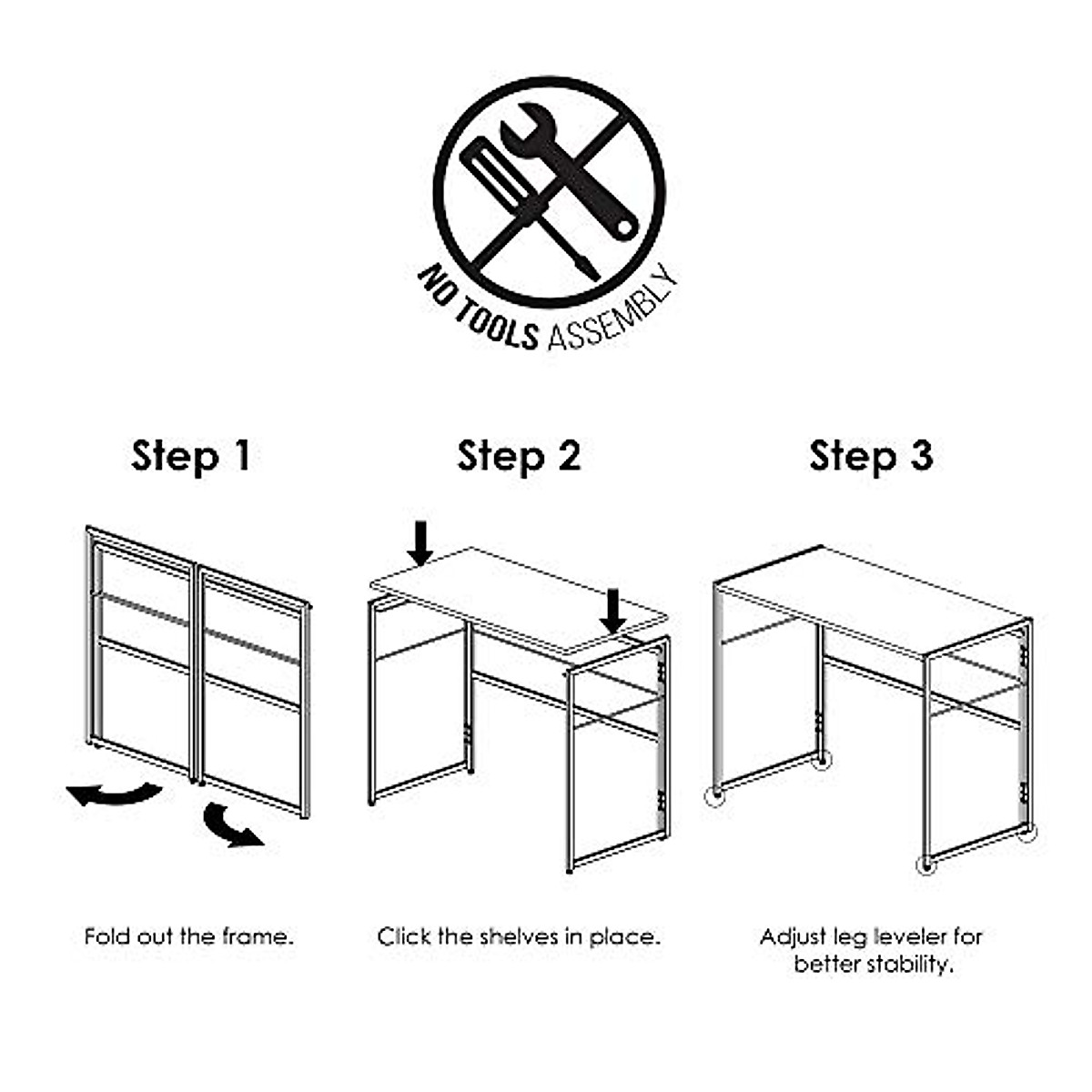 NO TOOLS ASSEMBLY

Step 1

Fold out the frame.

Step 2

Click the shelves in place.

Step 3

Adjust leg leveler for better stability.