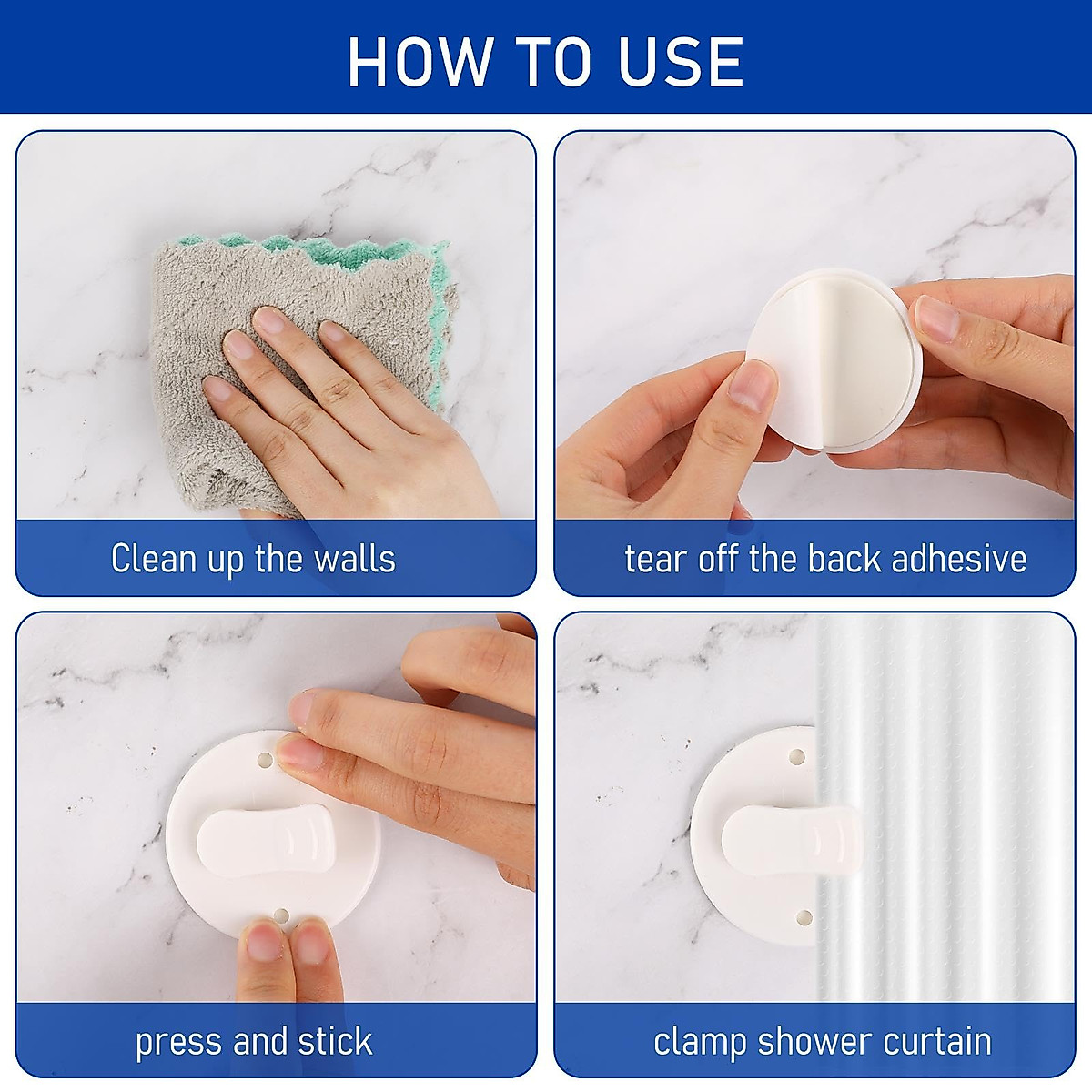 HOW TO USE

Clean up the walls

tear off the back adhesive

press and stick

clamp shower curtain