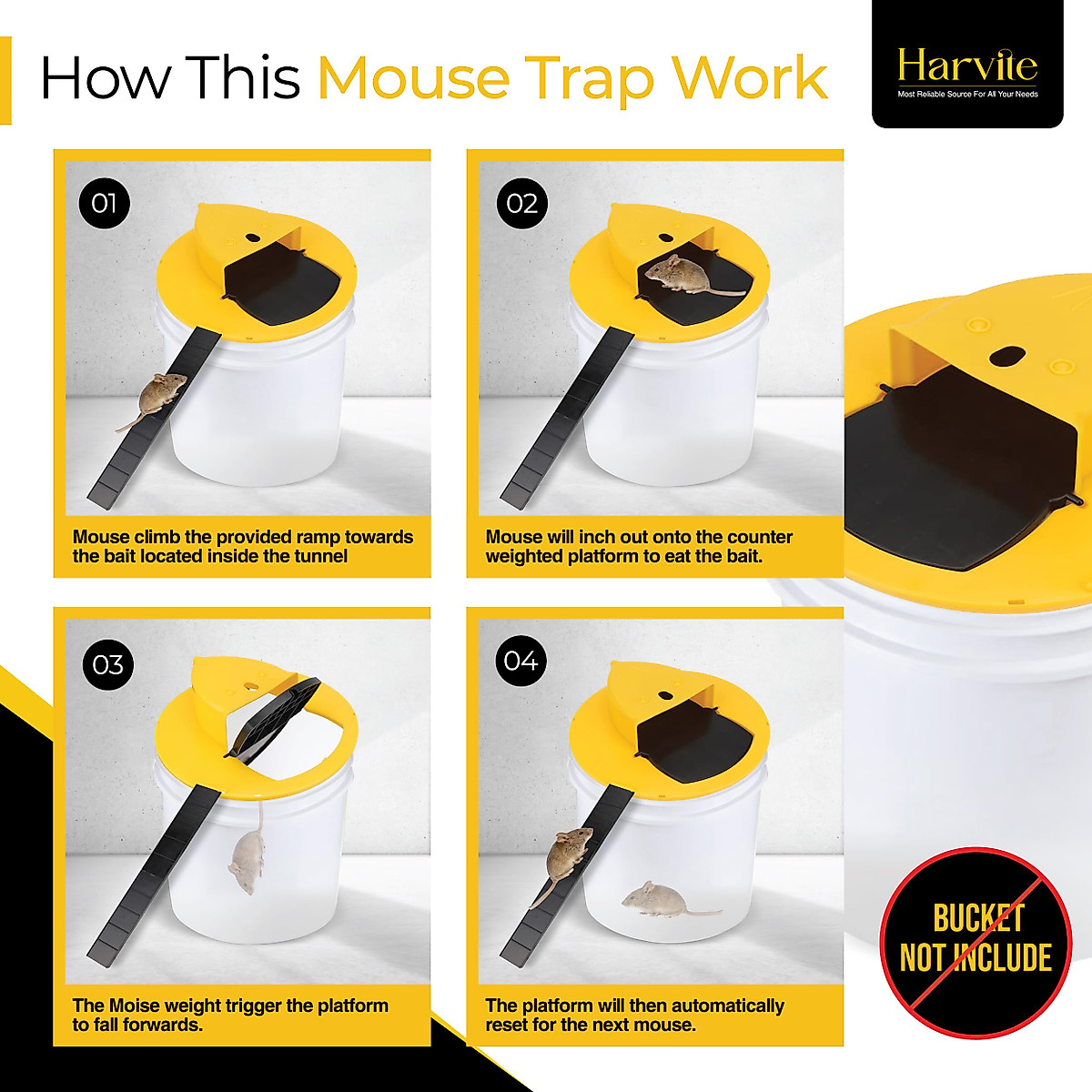 How This Mouse Trap Work

Harvite
Most Reliable Source For All Your Needs

01

Mouse climb the provided ramp towards the bait located inside the tunnel

02

Mouse will inch out onto the counter weighted platform to eat the bait.

03

The Moise weight trigger the platform to fall forwards.

04

The platform will then automatically reset for the next mouse.

BUCKET NOT INCLUDE