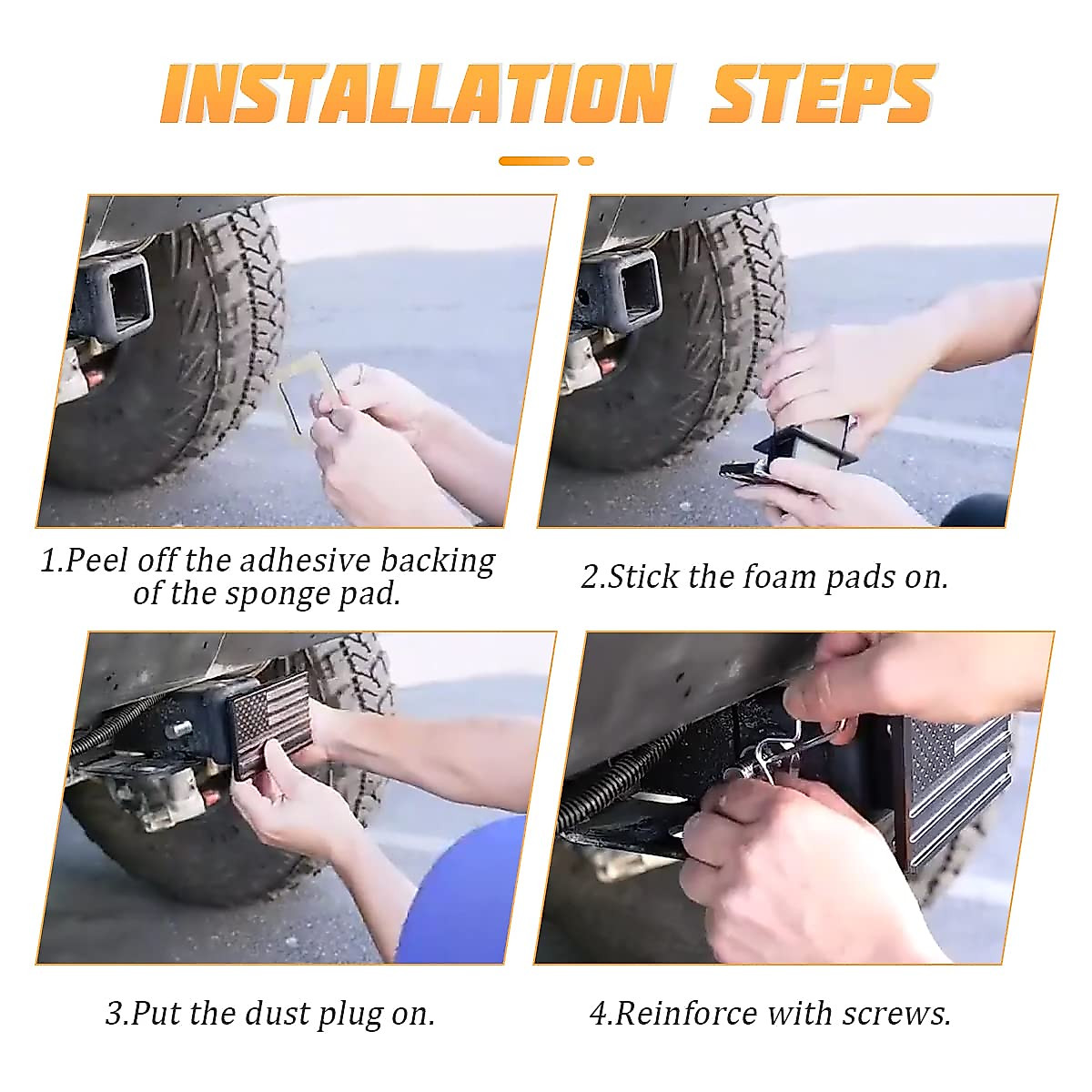 INSTALLATION STEPS

1.Peel off the adhesive backing of the sponge pad.

2.Stick the foam pads on.

3.Put the dust plug on.

4.Reinforce with screws.