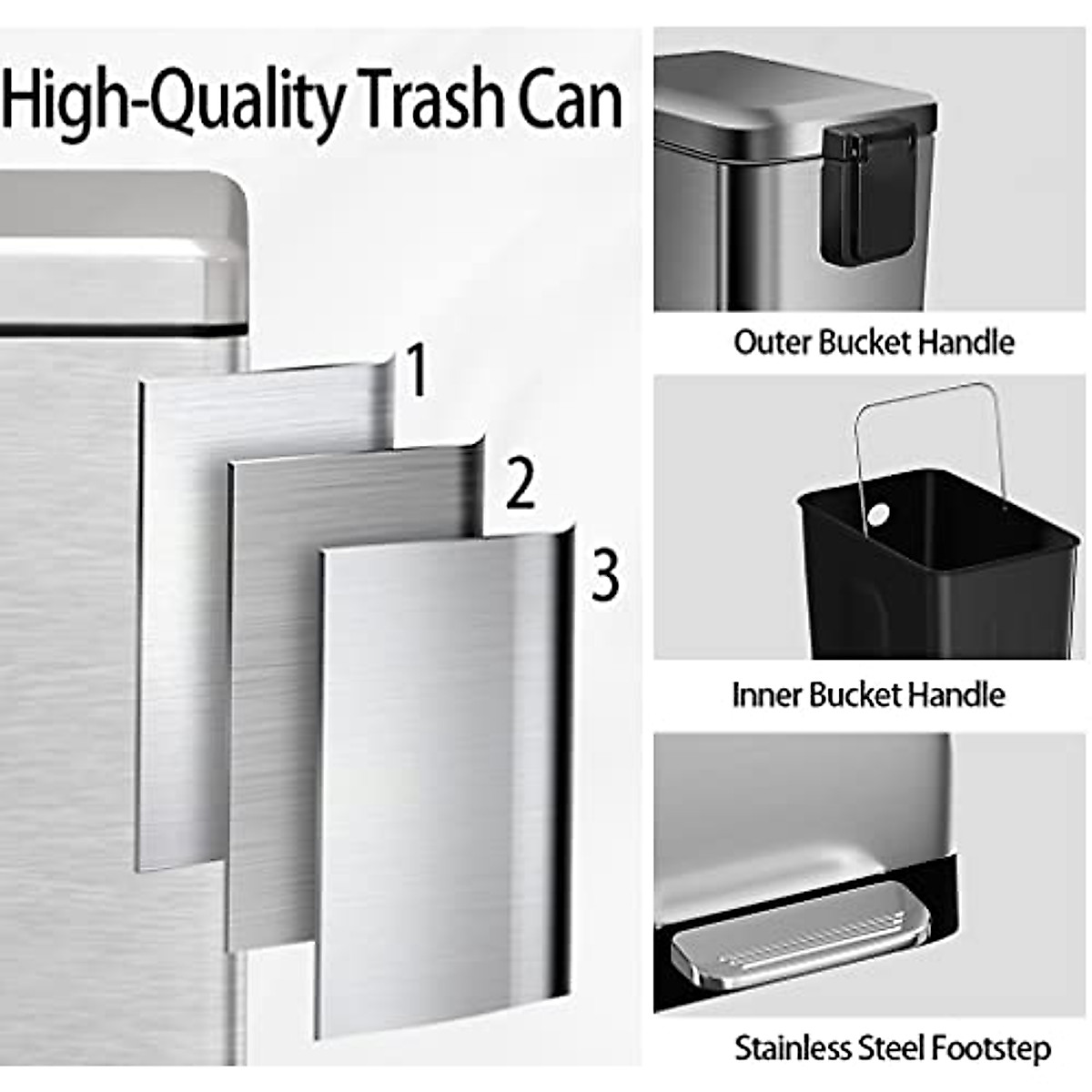 High-Quality Trash Can

1

2

3

Outer Bucket Handle

Inner Bucket Handle

Stainless Steel Footstep