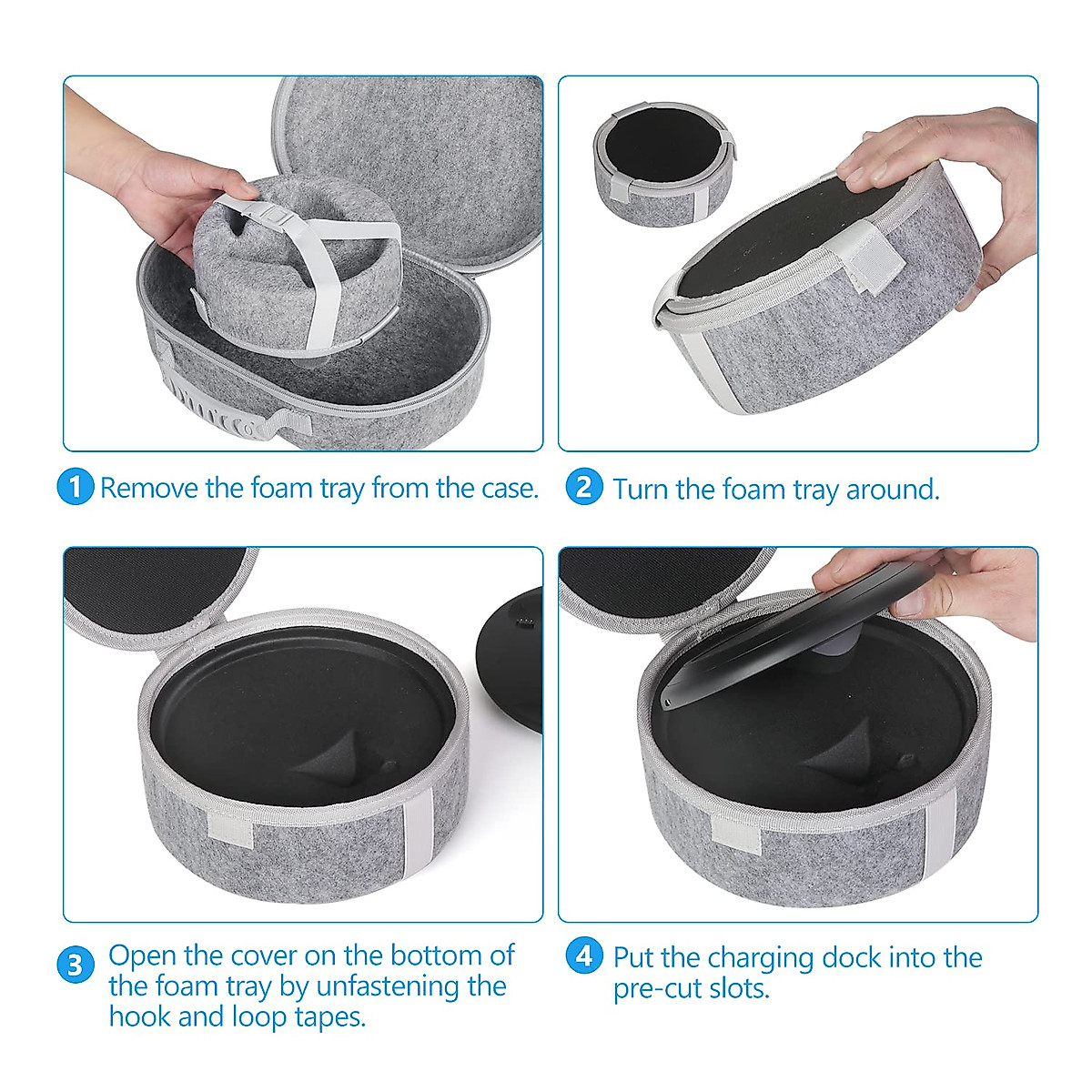 1 Remove the foam tray from the case.

2 Turn the foam tray around.

3 Open the cover on the bottom of the foam tray by unfastening the hook and loop tapes.

4 Put the charging dock into the pre-cut slots.