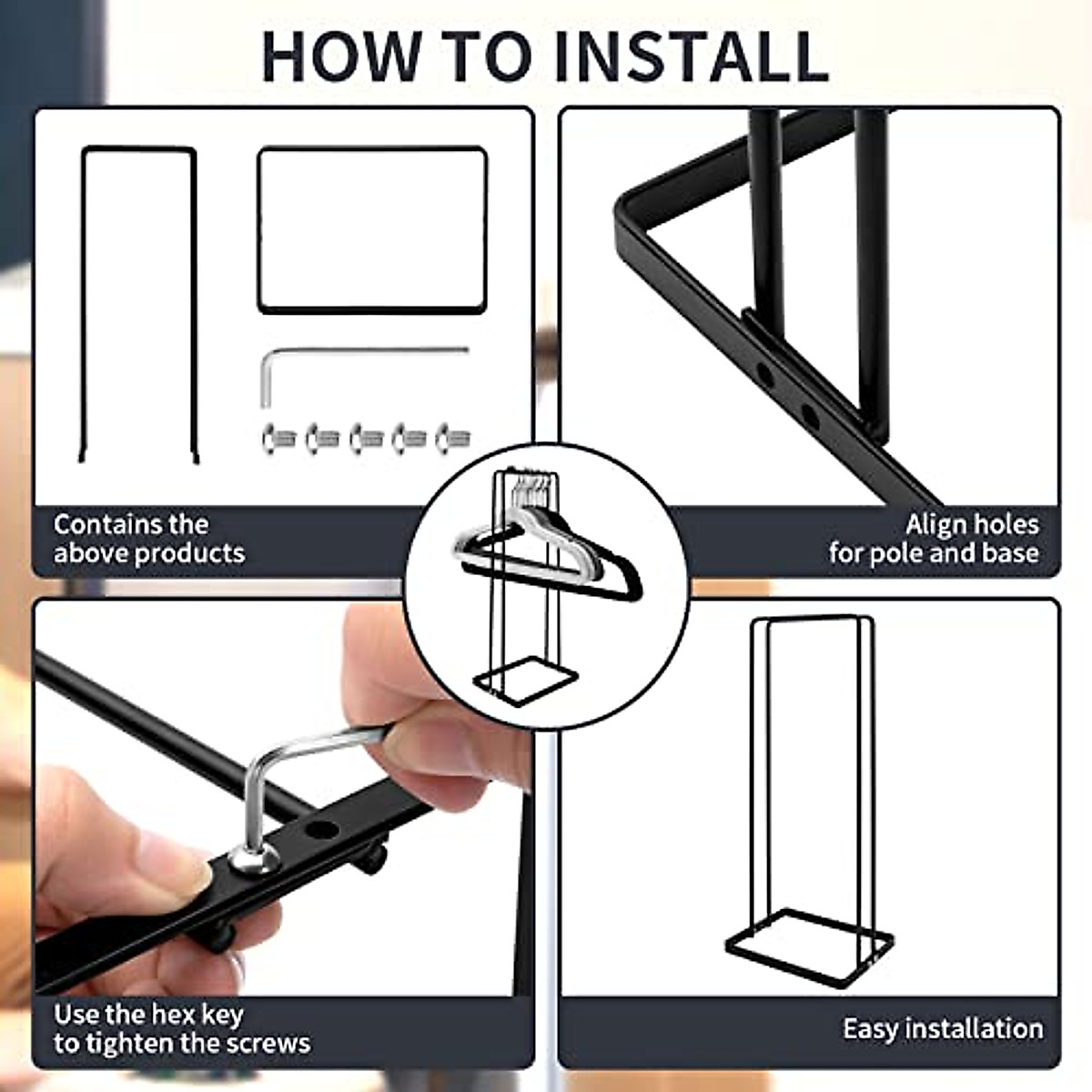 HOW TO INSTALL

Contains the above products

Align holes for pole and base

Use the hex key to tighten the screws

Easy installation