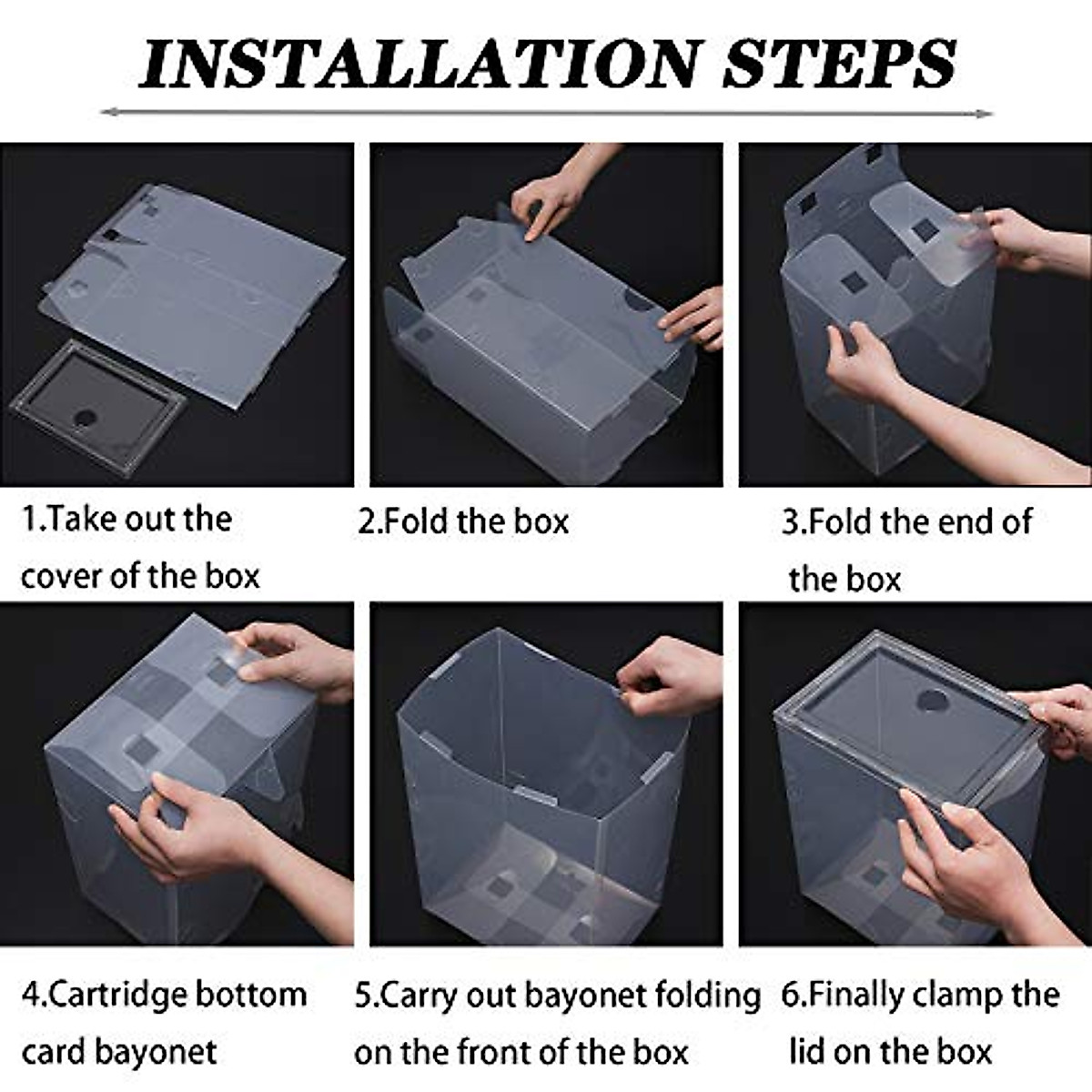 INSTALLATION STEPS

1.Take out the cover of the box

2.Fold the box

3.Fold the end of the box

4.Cartridge bottom card bayonet

5.Carry out bayonet folding on the front of the box

6.Finally clamp the lid on the box