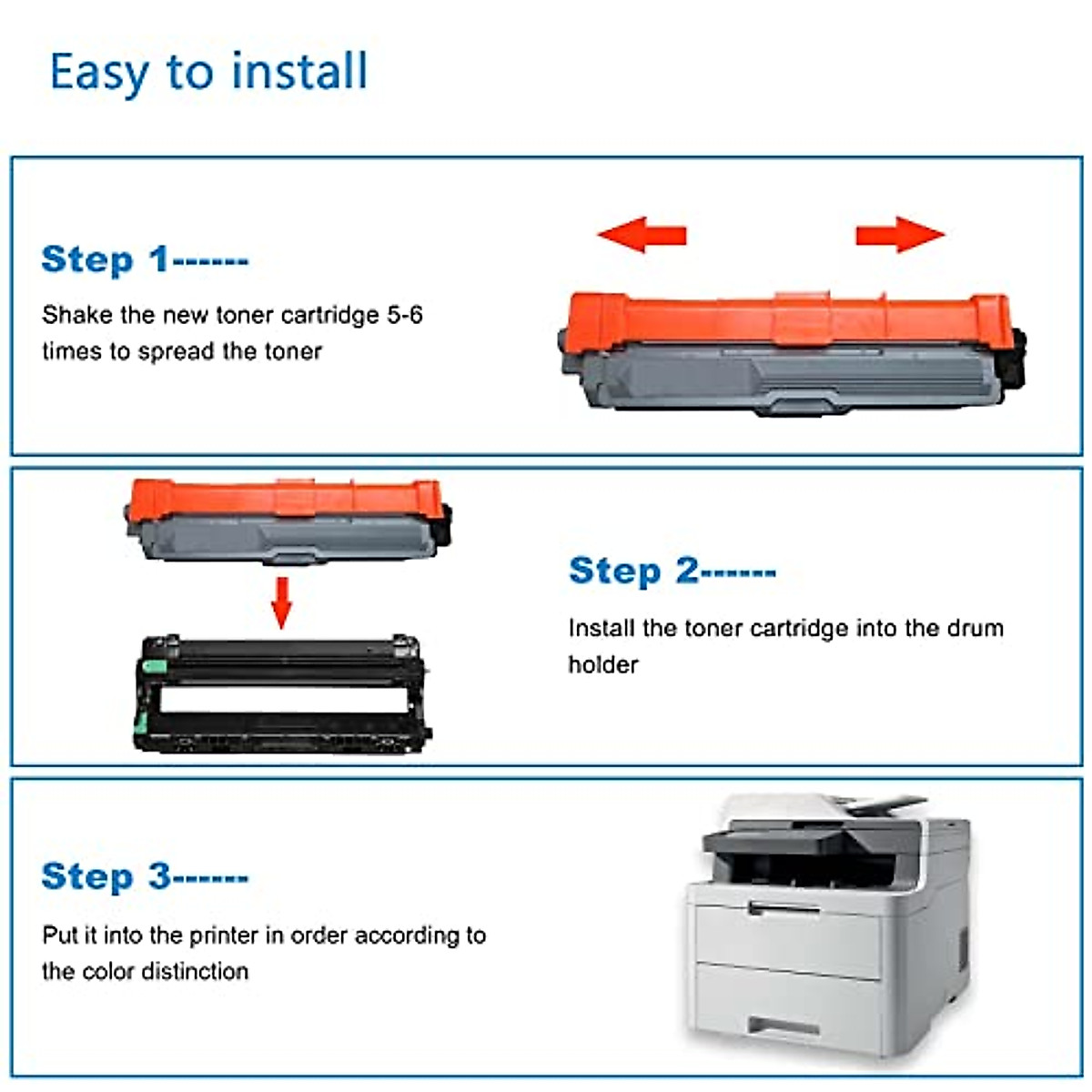 Easy to install

Step 1------

Shake the new toner cartridge 5-6 times to spread the toner

Step 2------

Install the toner cartridge into the drum holder

Step 3------

Put it into the printer in order according to the color distinction