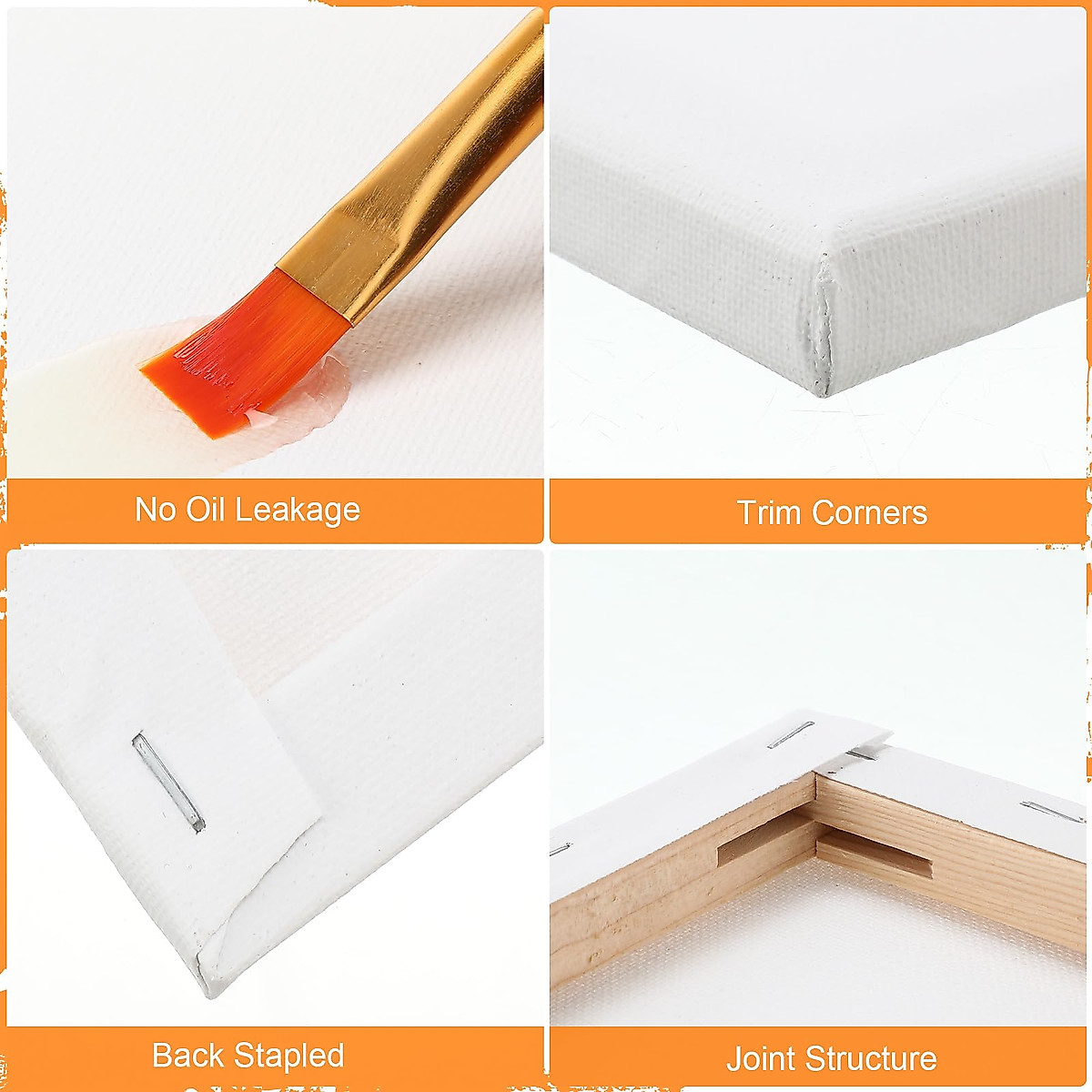 No Oil Leakage

Trim Corners

Back Stapled

Joint Structure