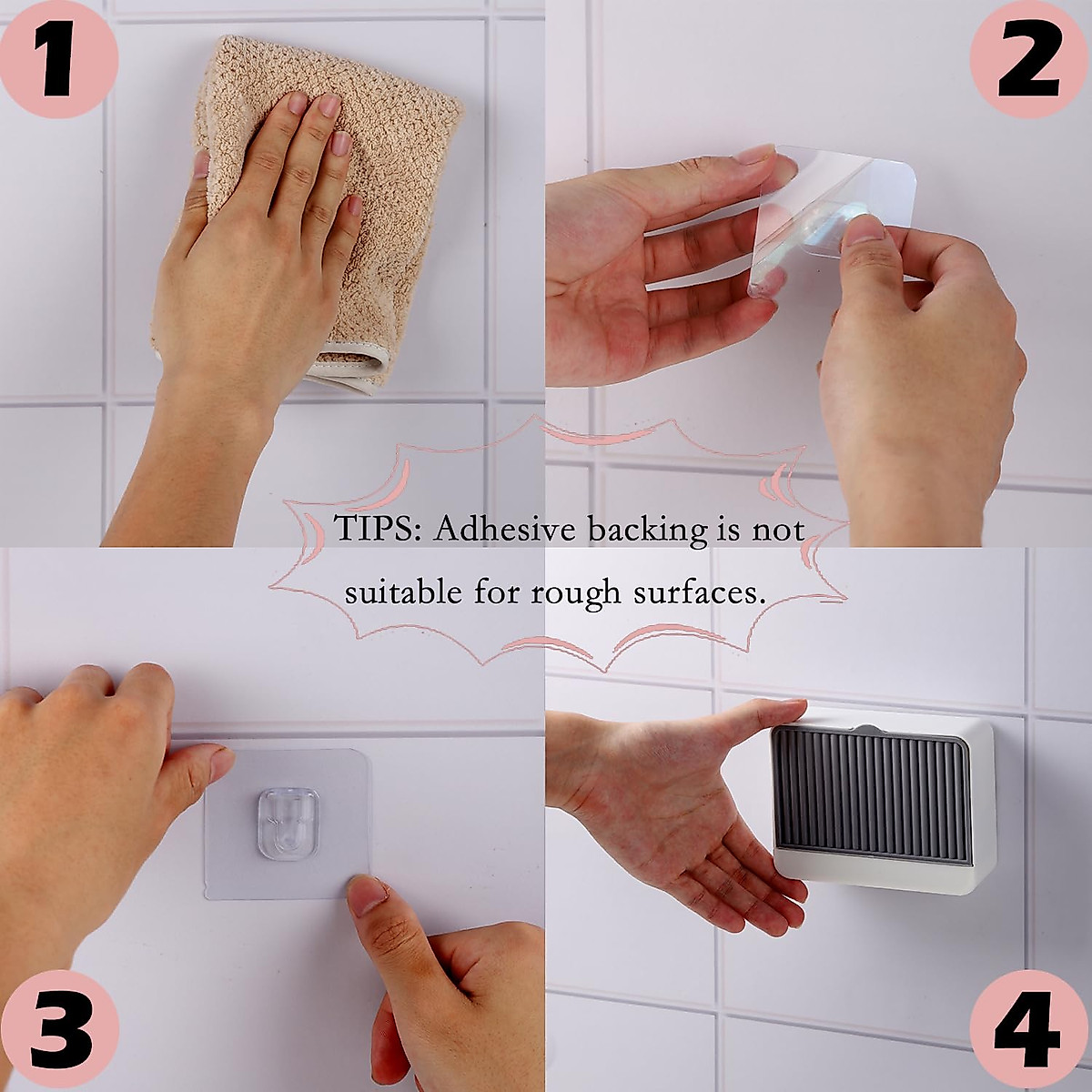 1

2

TIPS: Adhesive backing is not suitable for rough surfaces.

3

4