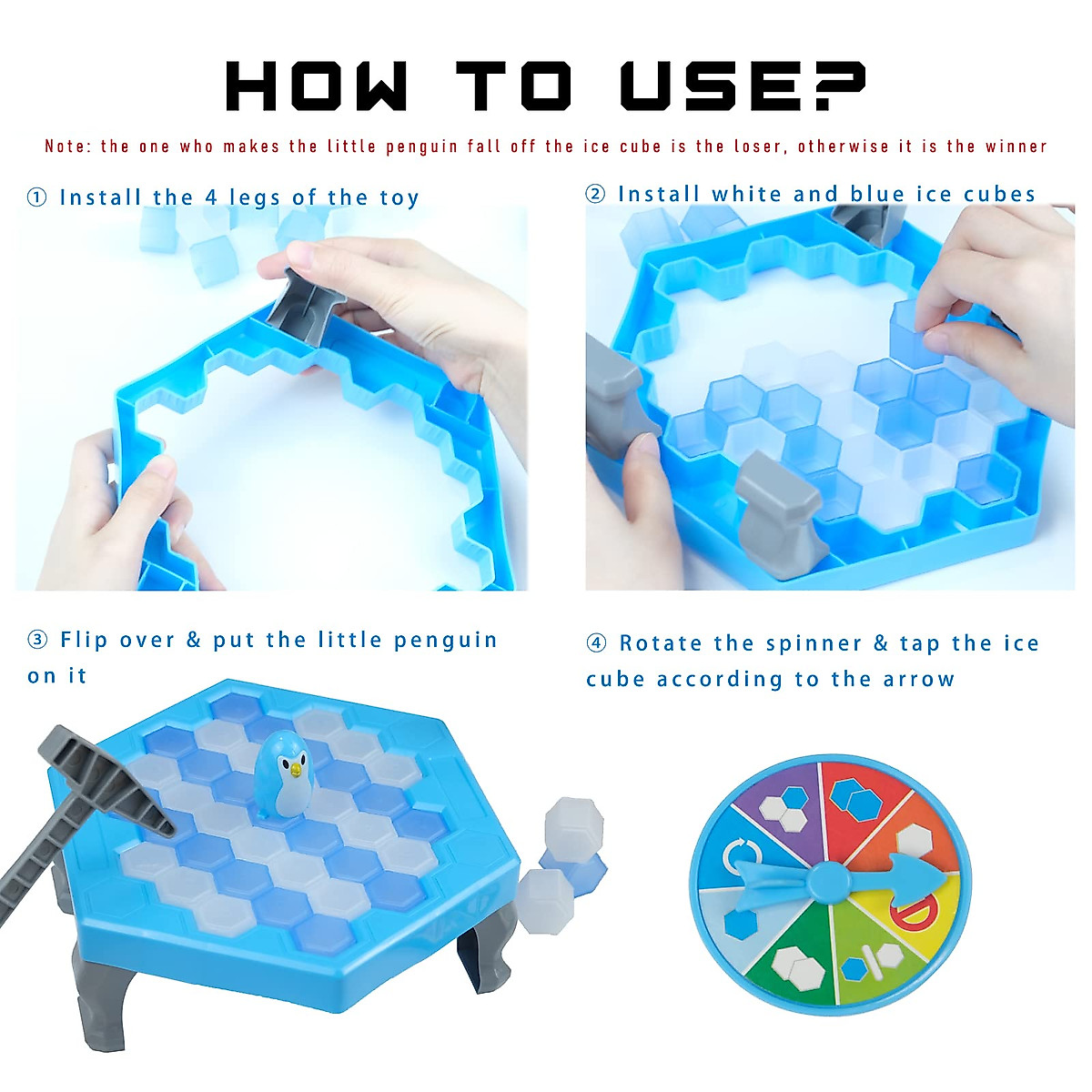 HOW TO USE?

Note: the one who makes the little penguin fall off the ice cube is the loser, otherwise it is the winner

① Install the 4 legs of the toy

② Install white and blue ice cubes

③ Flip over & put the little penguin on it

④ Rotate the spinner & tap the ice cube according to the arrow