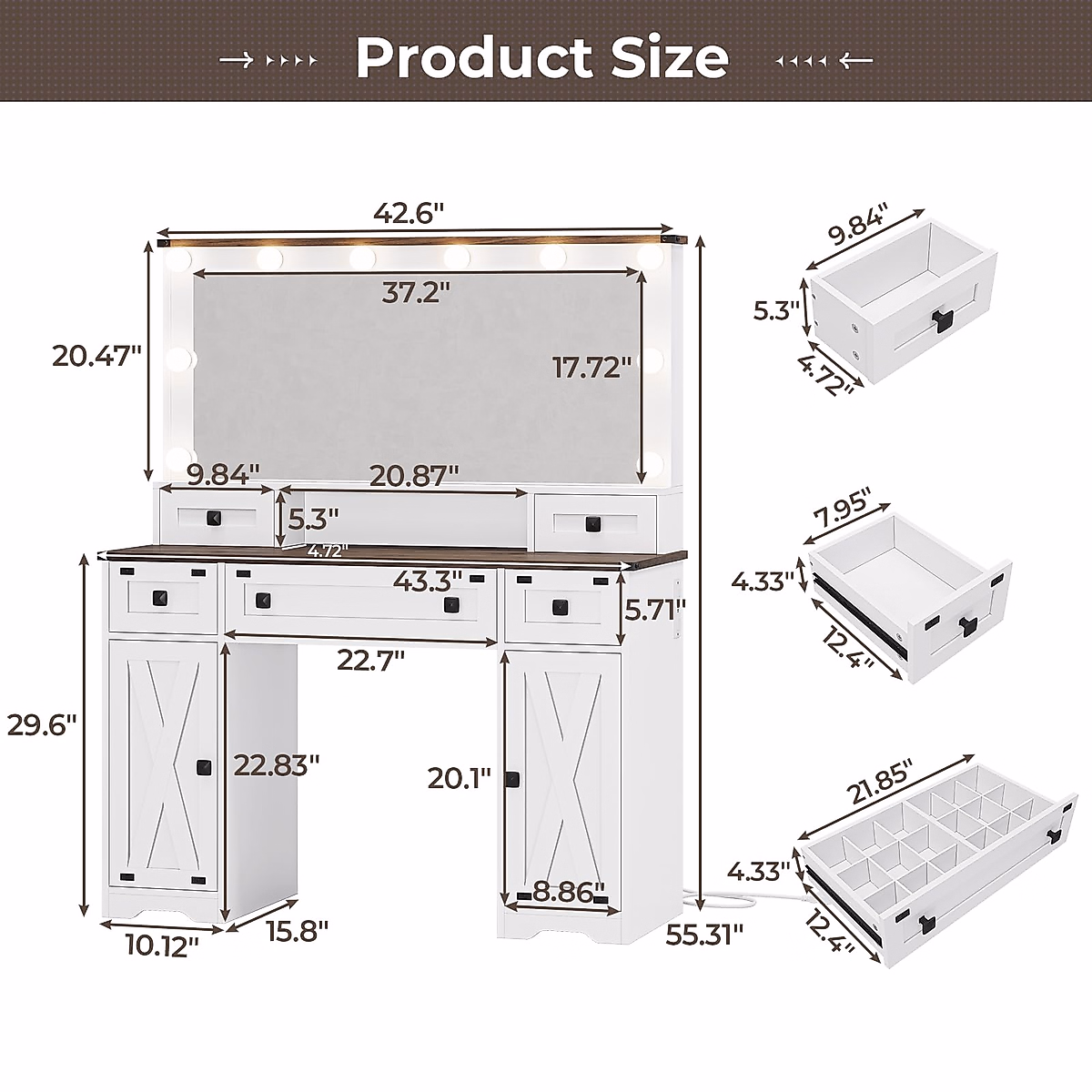 Product Size

42.6"
37.2"
20.47"
17.72"
9.84"
20.87"
5.3"
4.72"
43.3"
5.71"
22.7"
29.6"
22.83"
20.1"
8.86"
10.12"
15.8"
55.31"

9.84"
5.3"
4.72"

7.95"
4.33"
12.4"

21.85"
4.33"
12.4"