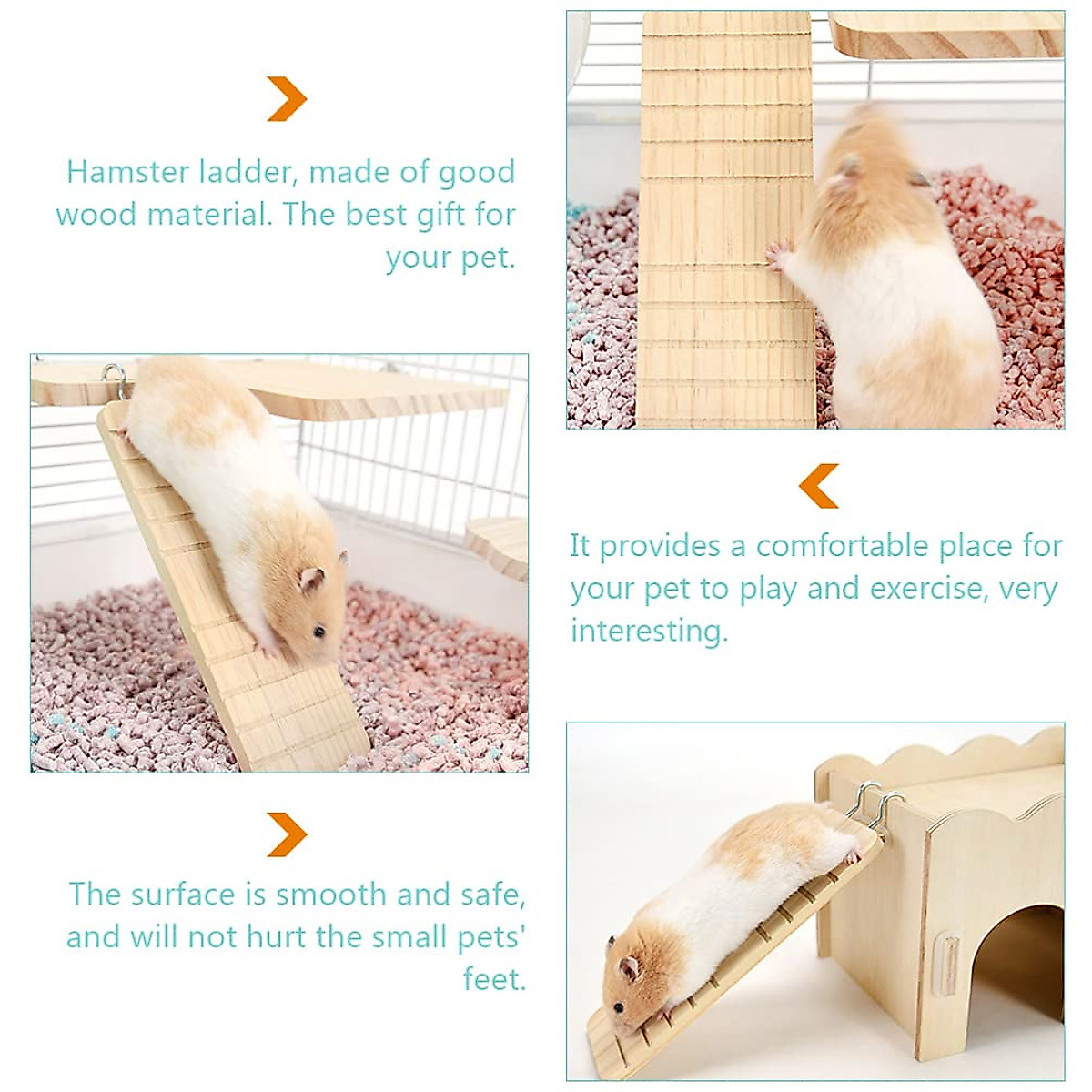 Hamster ladder, made of good wood material. The best gift for your pet.

It provides a comfortable place for your pet to play and exercise, very interesting.

The surface is smooth and safe, and will not hurt the small pets' feet.