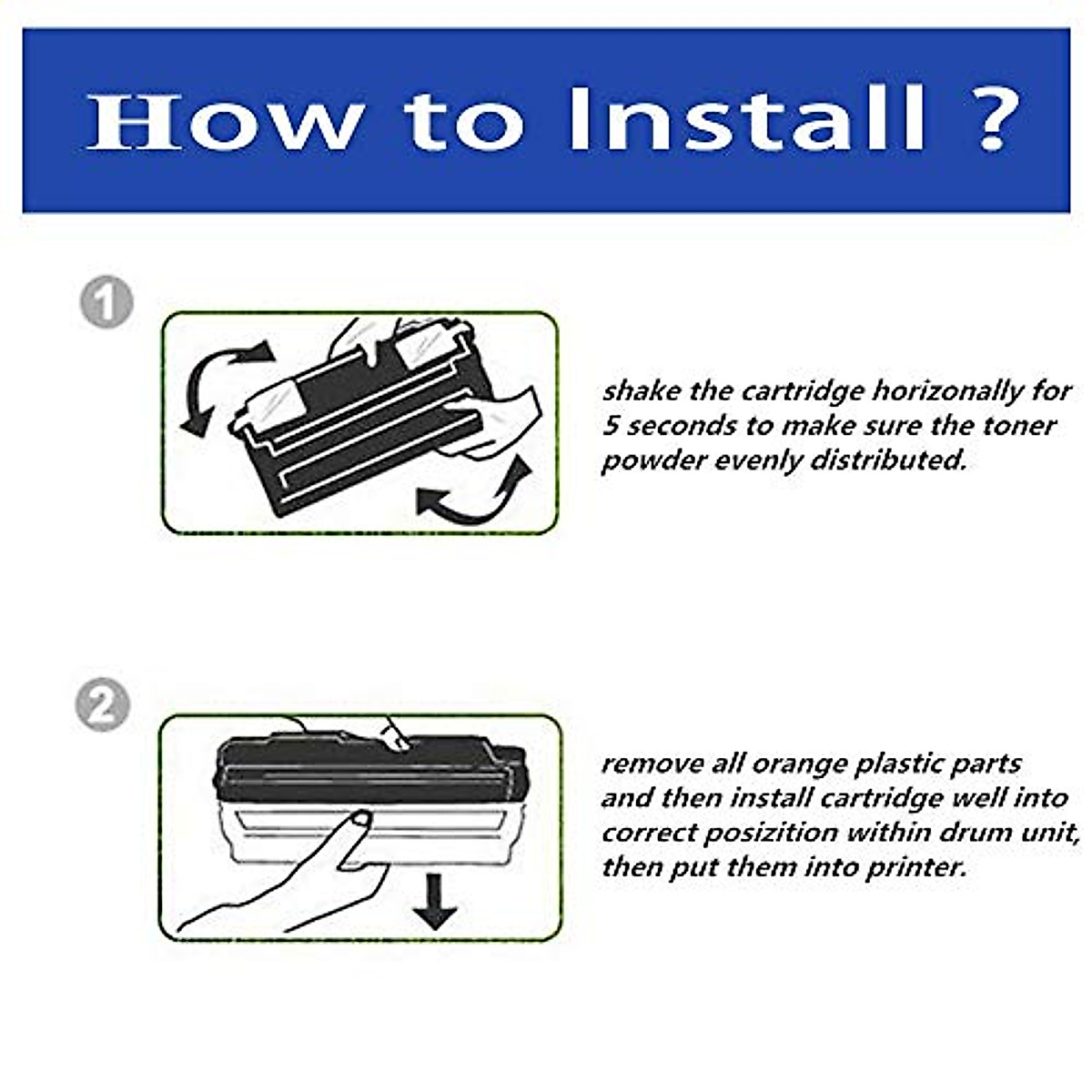 How to Install ?

1

shake the cartridge horizonally for 5 seconds to make sure the toner powder evenly distributed.

2

remove all orange plastic parts and then install cartridge well into correct posizition within drum unit, then put them into printer.