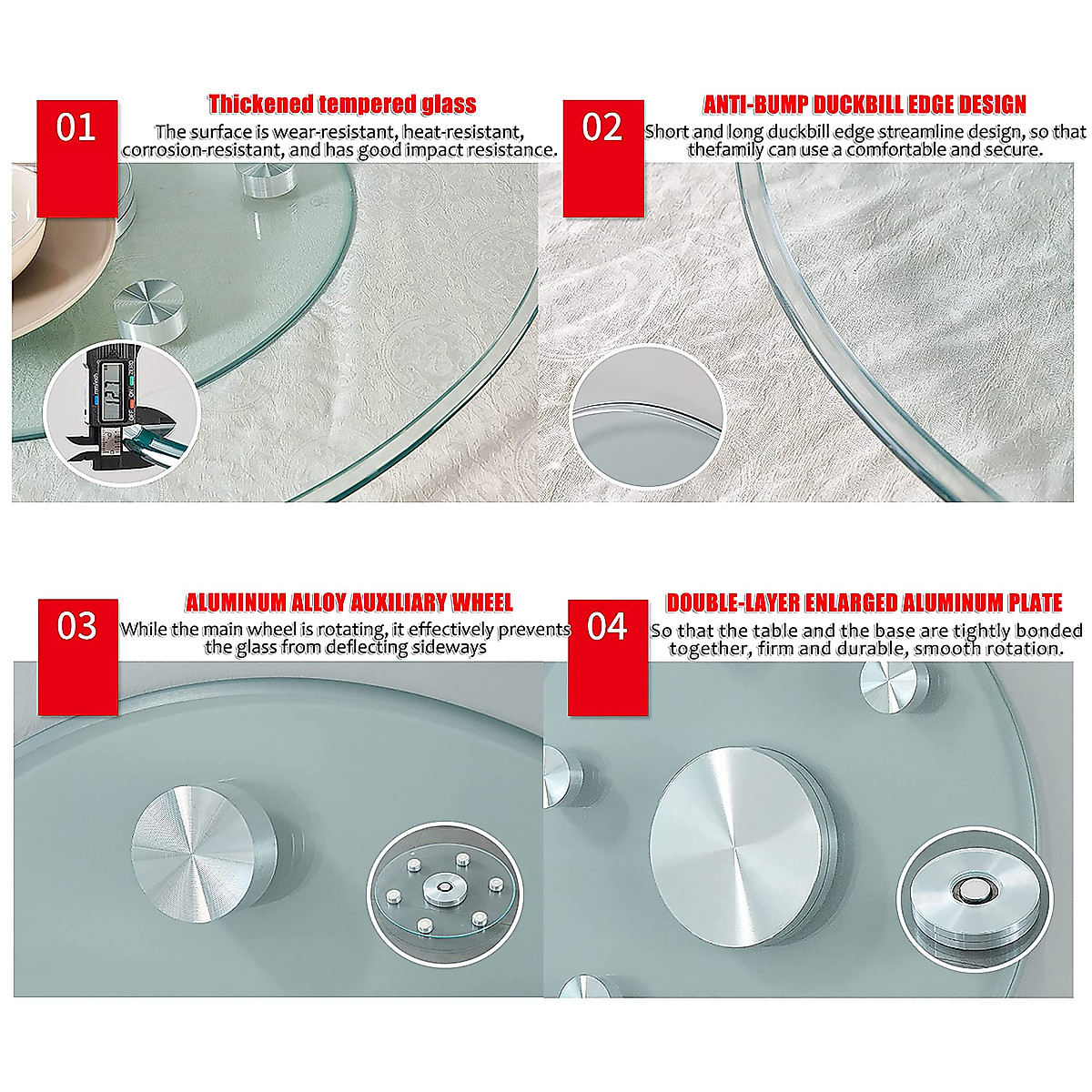 01

Thickened tempered glass

The surface is wear-resistant, heat-resistant, corrosion-resistant, and has good impact resistance.

02

ANTI-BUMP DUCKBILL EDGE DESIGN

Short and long duckbill edge streamline design, so that thefamily can use a comfortable and secure.

03

ALUMINUM ALLOY AUXILIARY WHEEL

While the main wheel is rotating, it effectively prevents the glass from deflecting sideways

04

DOUBLE-LAYER ENLARGED ALUMINUM PLATE

So that the table and the base are tightly bonded together, firm and durable, smooth rotation.