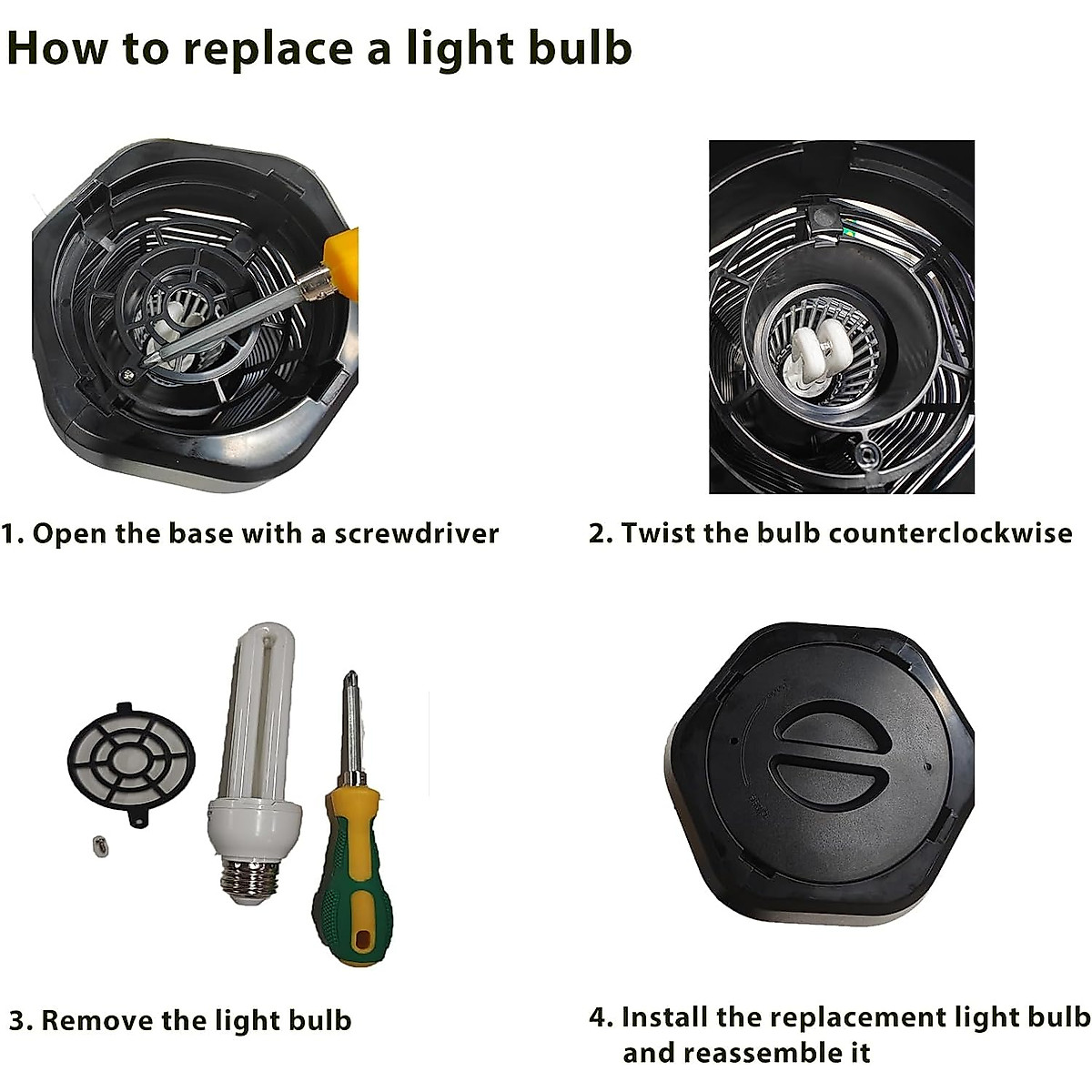 How to replace a light bulb

1. Open the base with a screwdriver

2. Twist the bulb counterclockwise

3. Remove the light bulb

4. Install the replacement light bulb and reassemble it