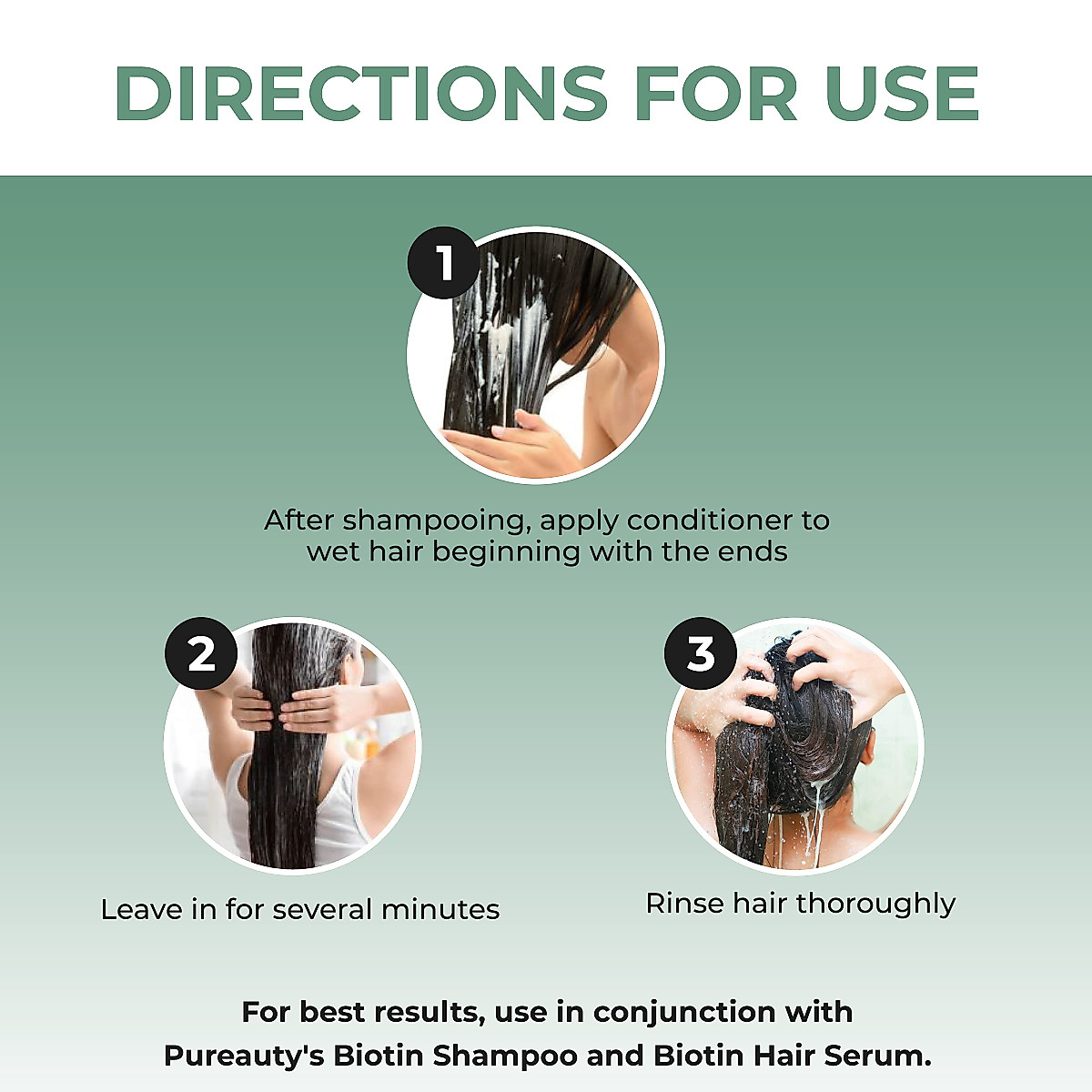 DIRECTIONS FOR USE

1

After shampooing, apply conditioner to wet hair beginning with the ends

2

Leave in for several minutes

3

Rinse hair thoroughly

For best results, use in conjunction with Pureauty's Biotin Shampoo and Biotin Hair Serum.