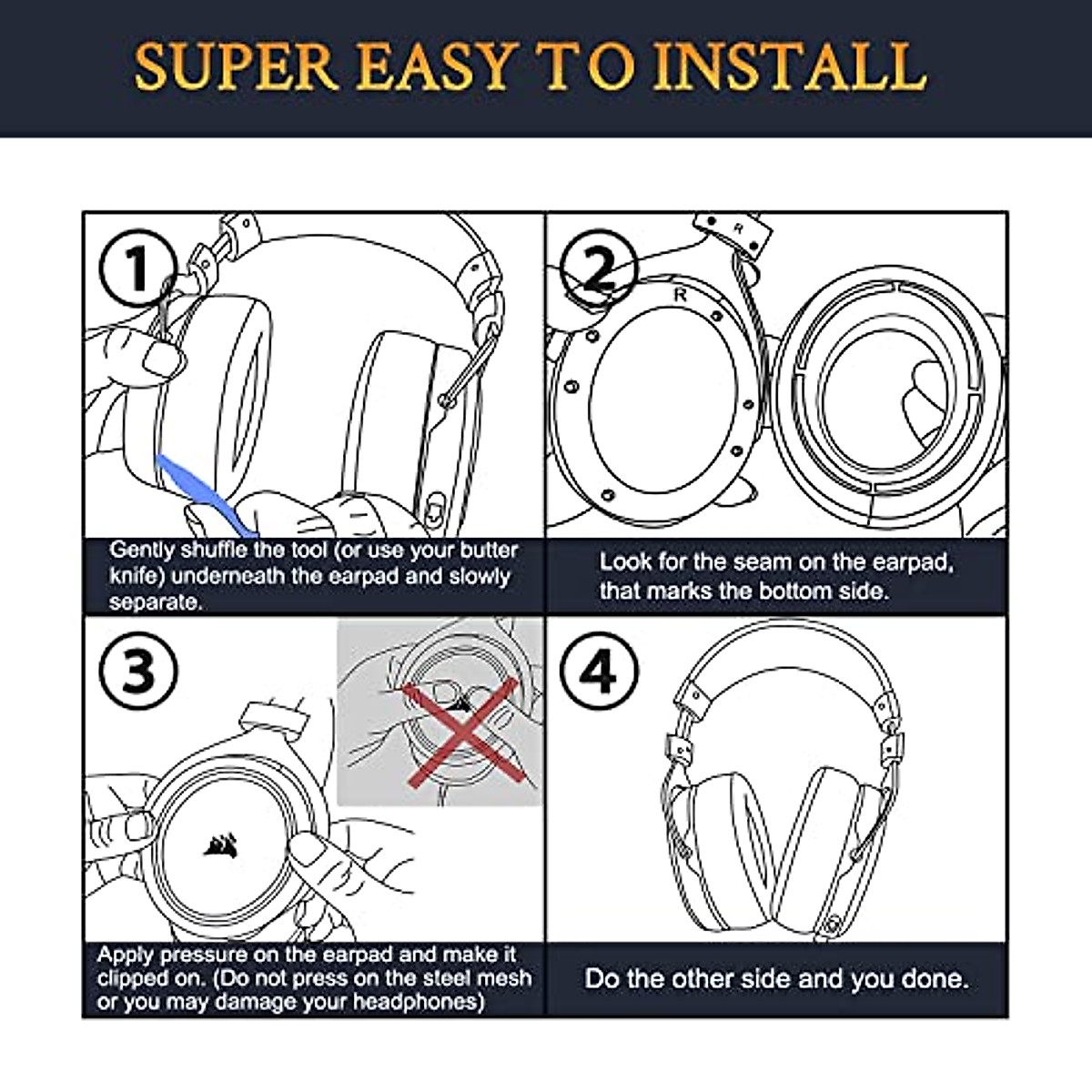 SUPER EASY TO INSTALL

1

Gently shuffle the tool (or use your butter knife) underneath the earpad and slowly separate.

2

R

R

Look for the seam on the earpad, that marks the bottom side.

3

Apply pressure on the earpad and make it clipped on. (Do not press on the steel mesh or you may damage your headphones)

4

Do the other side and you done.