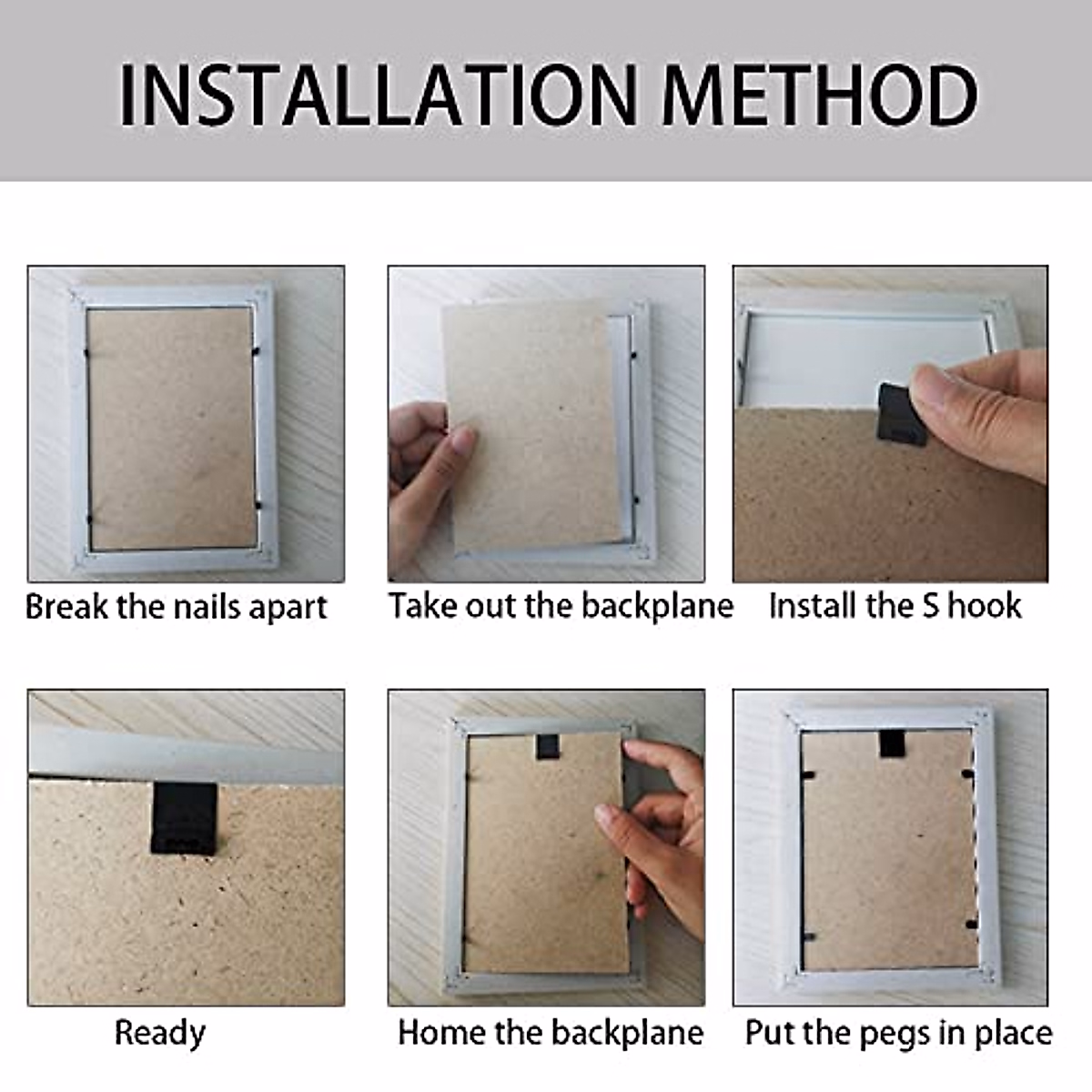 INSTALLATION METHOD

Break the nails apart

Take out the backplane

Install the S hook

Ready

Home the backplane

Put the pegs in place