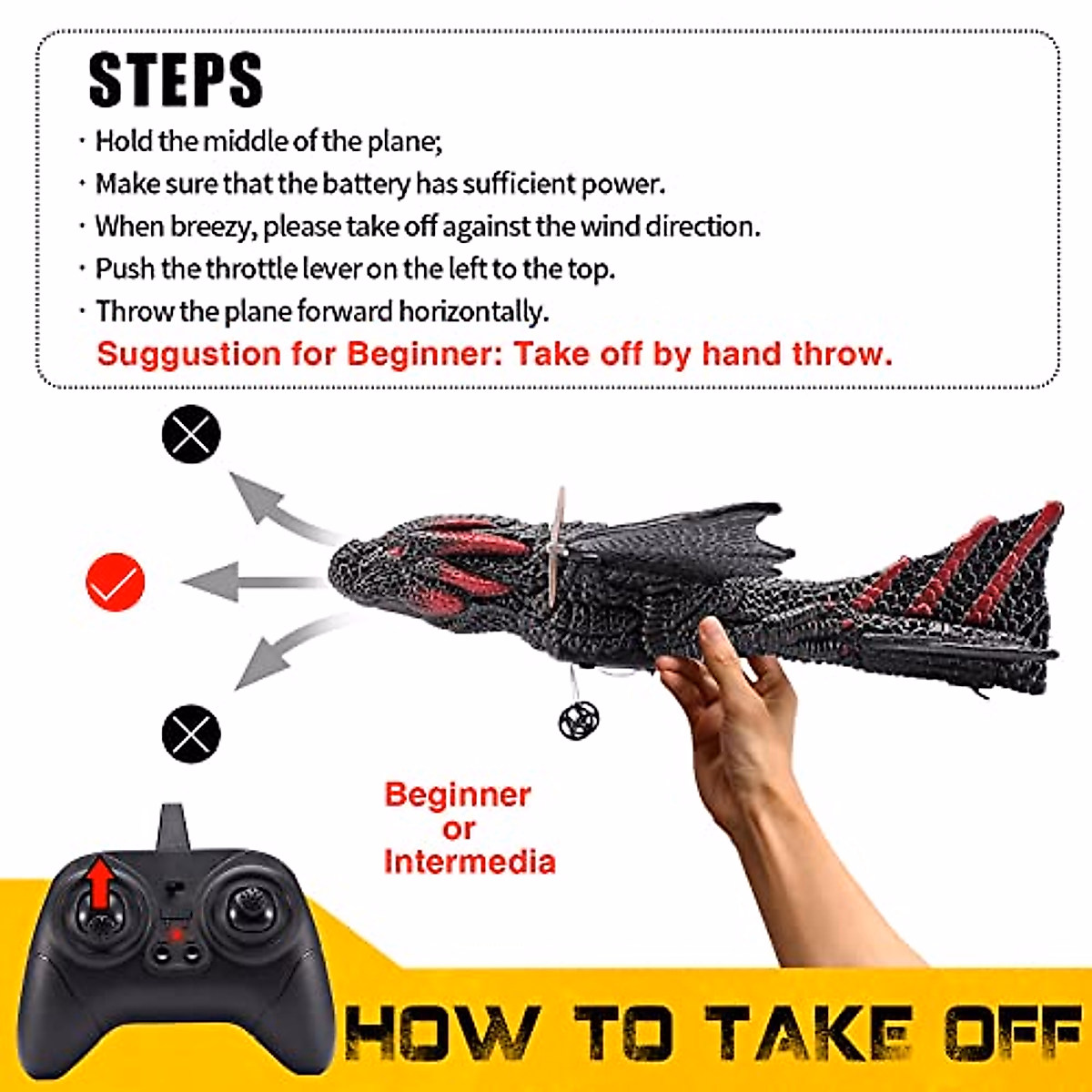 STEPS

· Hold the middle of the plane;

· Make sure that the battery has sufficient power.

· When breezy, please take off against the wind direction.

· Push the throttle lever on the left to the top.

· Throw the plane forward horizontally.

Suggustion for Beginner: Take off by hand throw.

Beginner or Intermedia

HOW TO TAKE OFF