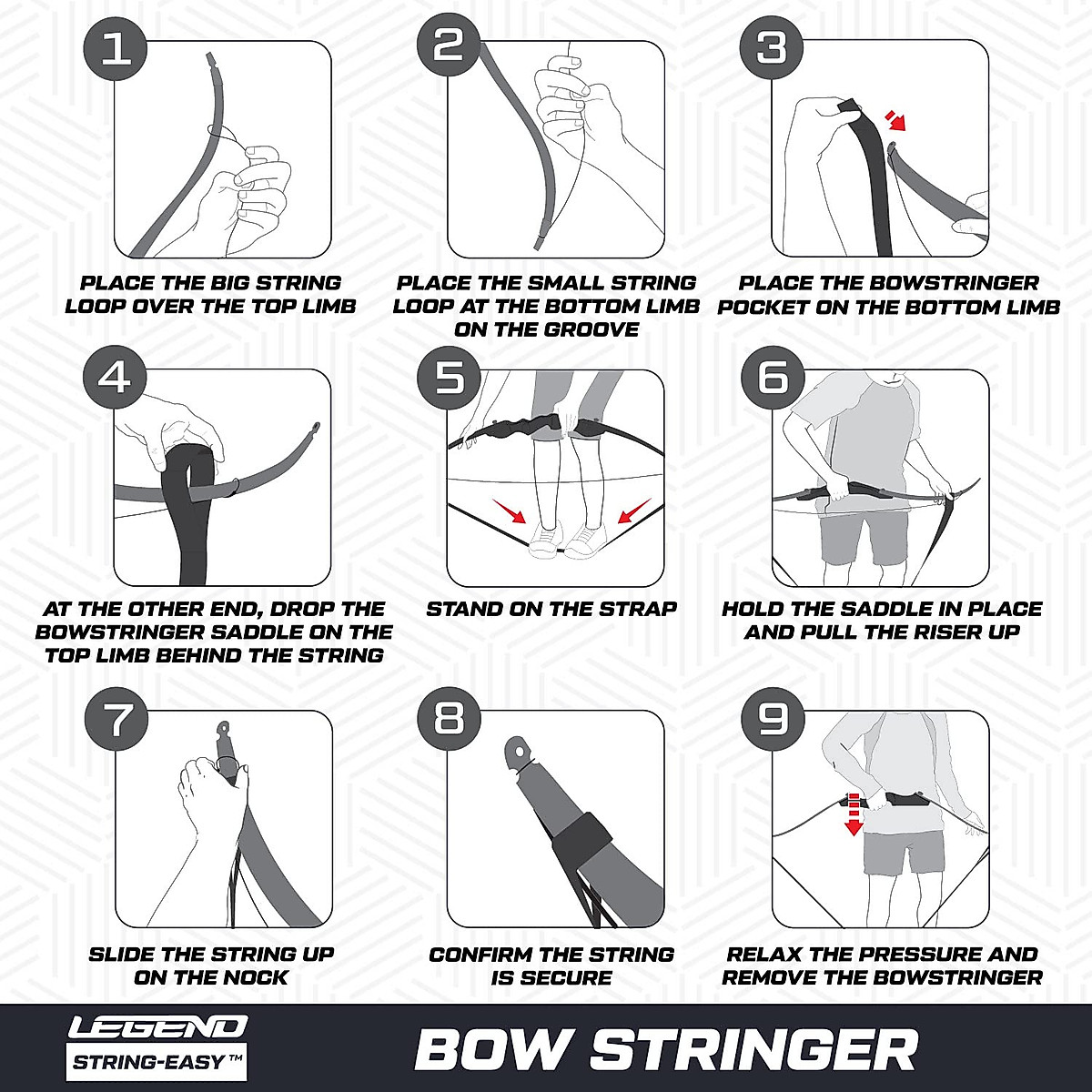 1

PLACE THE BIG STRING LOOP OVER THE TOP LIMB

2

PLACE THE SMALL STRING LOOP AT THE BOTTOM LIMB ON THE GROOVE

3

PLACE THE BOWSTRINGER POCKET ON THE BOTTOM LIMB

4

AT THE OTHER END, DROP THE BOWSTRINGER SADDLE ON THE TOP LIMB BEHIND THE STRING

5

STAND ON THE STRAP

6

HOLD THE SADDLE IN PLACE AND PULL THE RISER UP

7

SLIDE THE STRING UP ON THE NOCK

8

CONFIRM THE STRING IS SECURE

9

RELAX THE PRESSURE AND REMOVE THE BOWSTRINGER

LEGEND
STRING-EASY™

BOW STRINGER