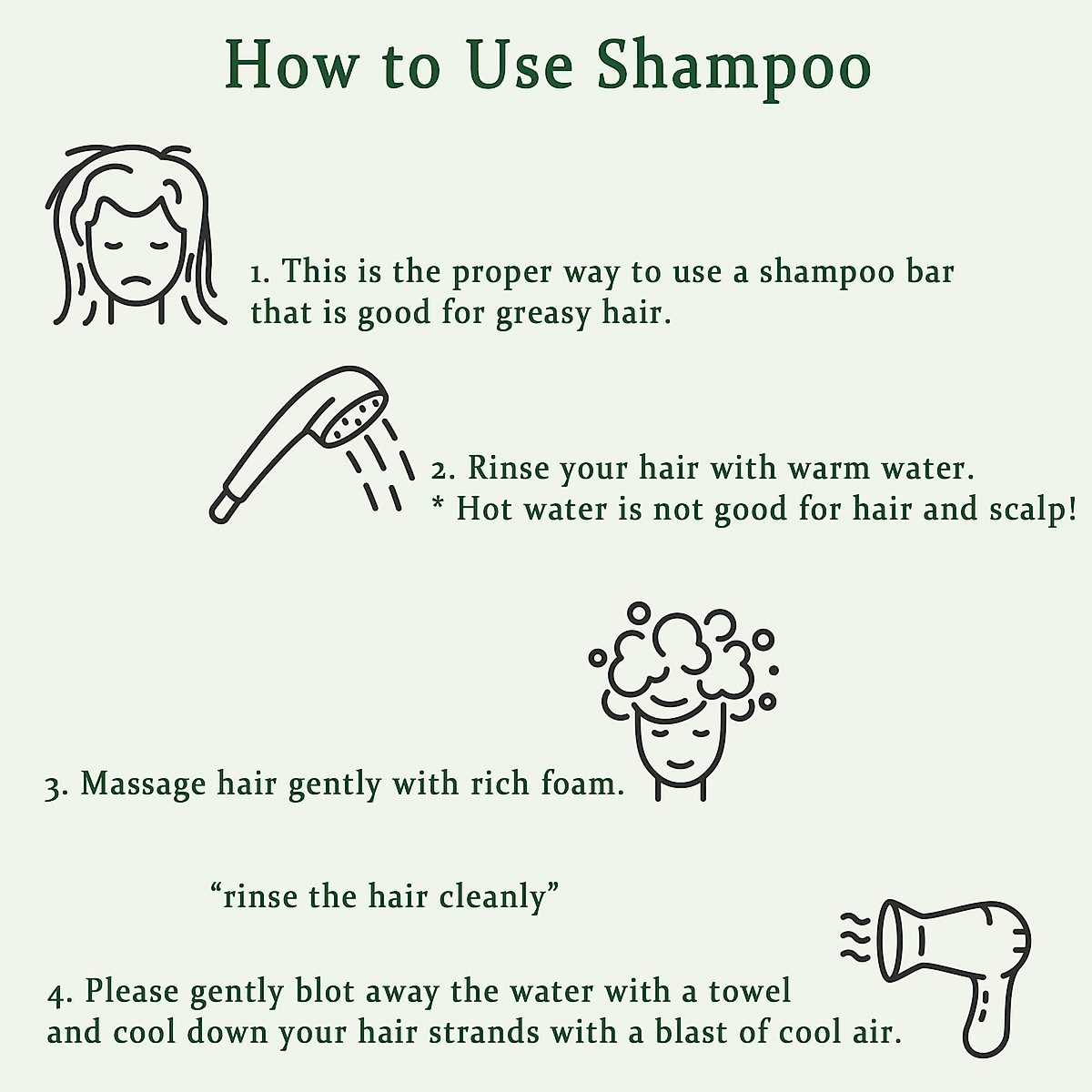 How to Use Shampoo

1. This is the proper way to use a shampoo bar that is good for greasy hair.

2. Rinse your hair with warm water.
* Hot water is not good for hair and scalp!

3. Massage hair gently with rich foam.

“rinse the hair cleanly”

4. Please gently blot away the water with a towel and cool down your hair strands with a blast of cool air.