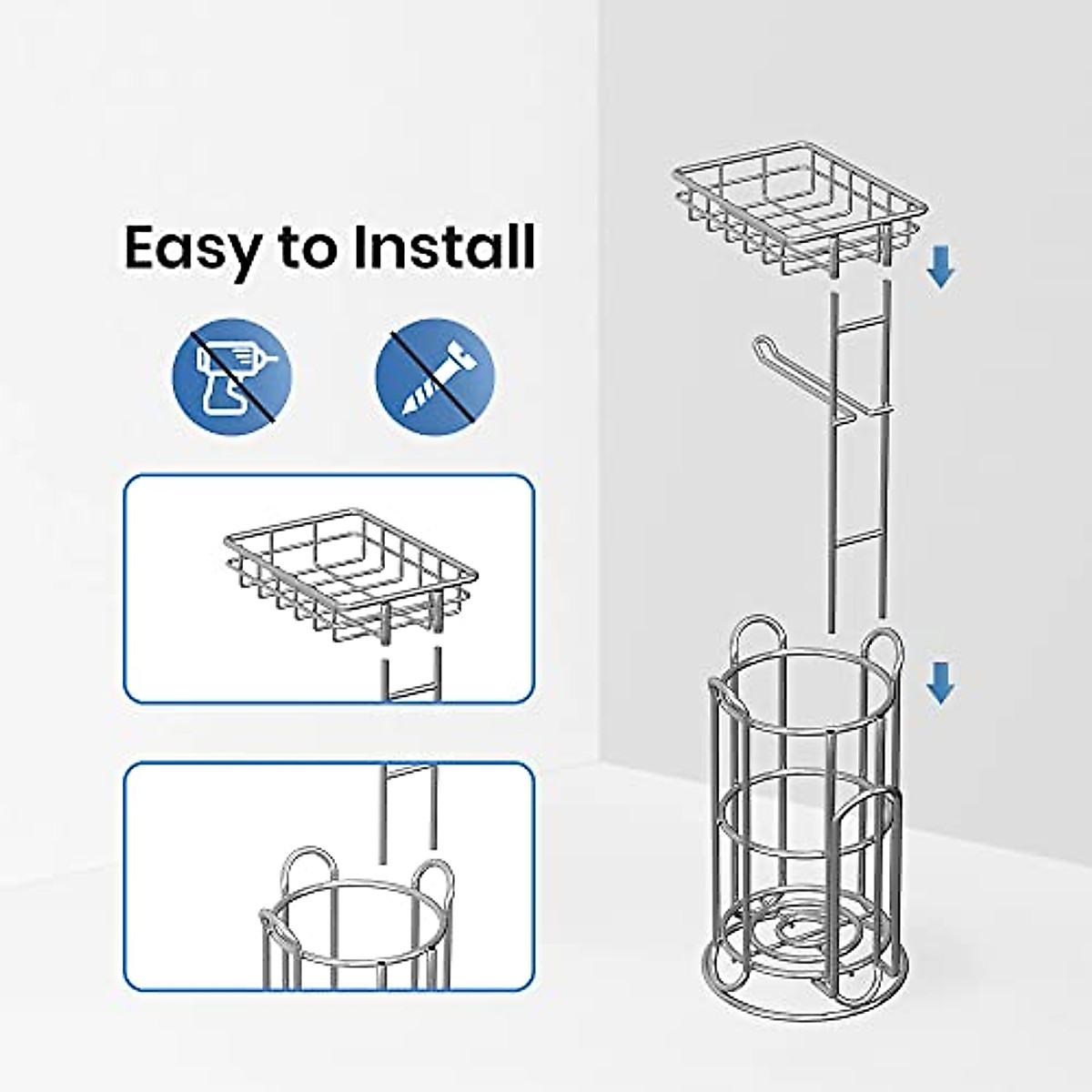 Easy to Install