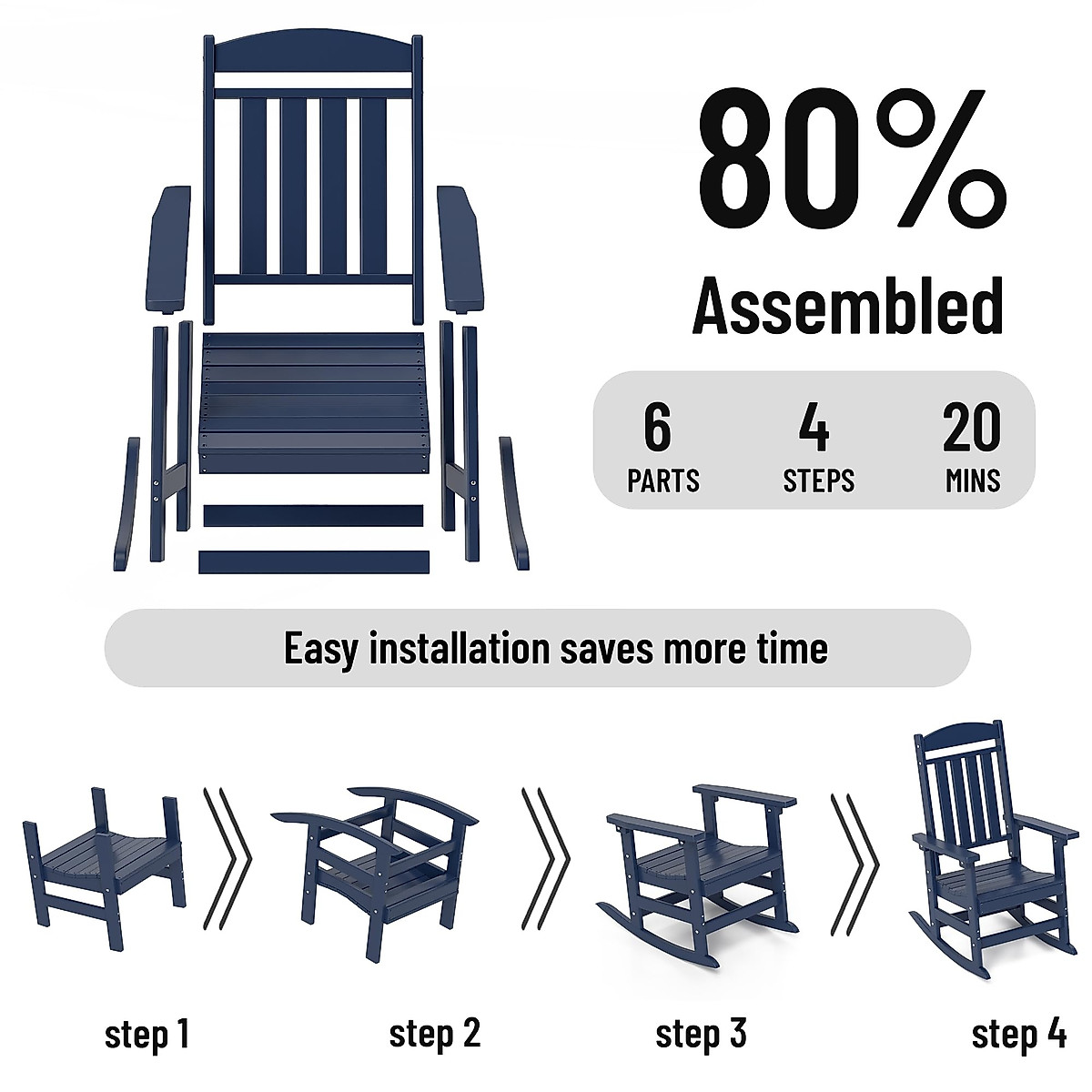 80%
Assembled

6
PARTS

4
STEPS

20
MINS

Easy installation saves more time

step 1

step 2

step 3

step 4