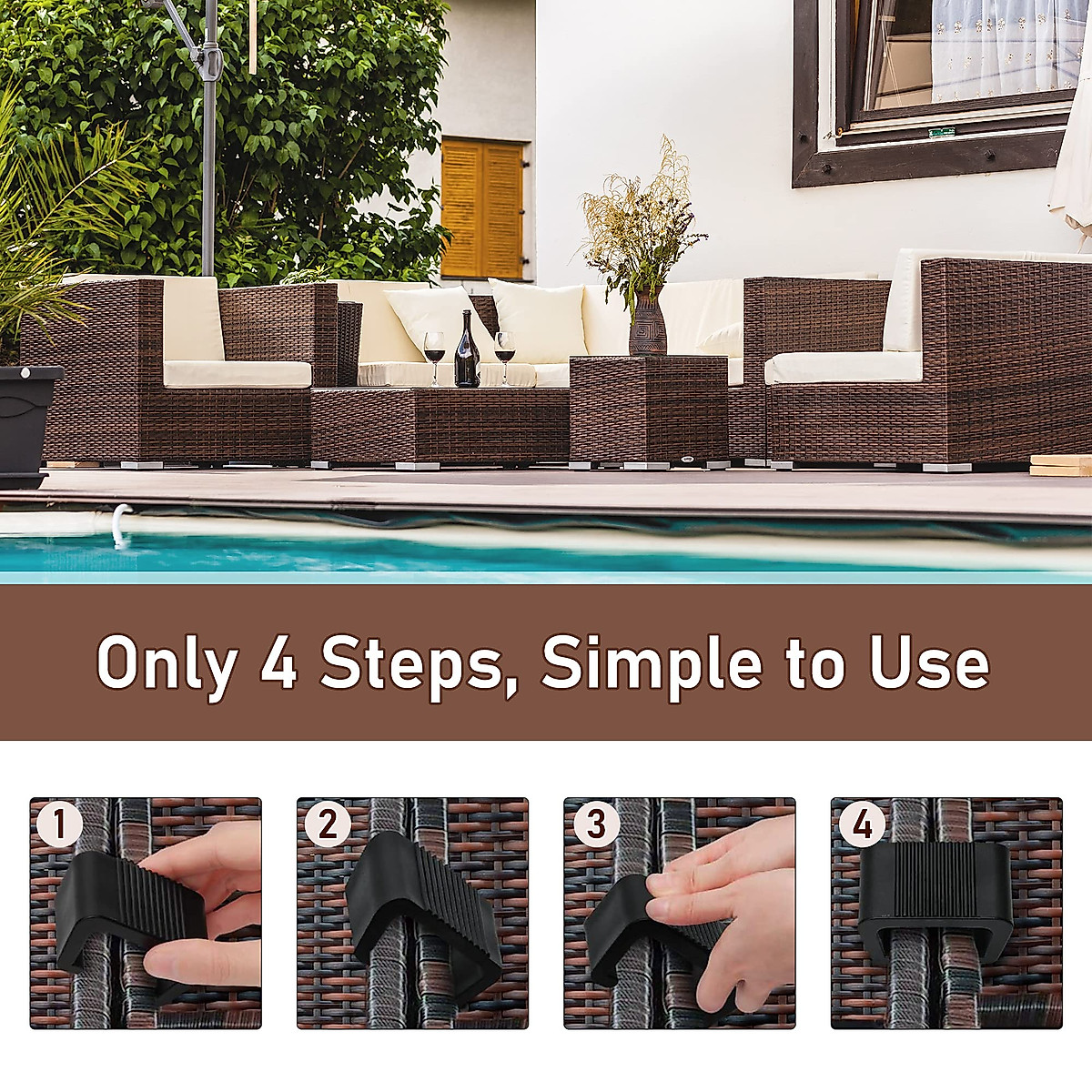 Only 4 Steps, Simple to Use

1

2

3

4