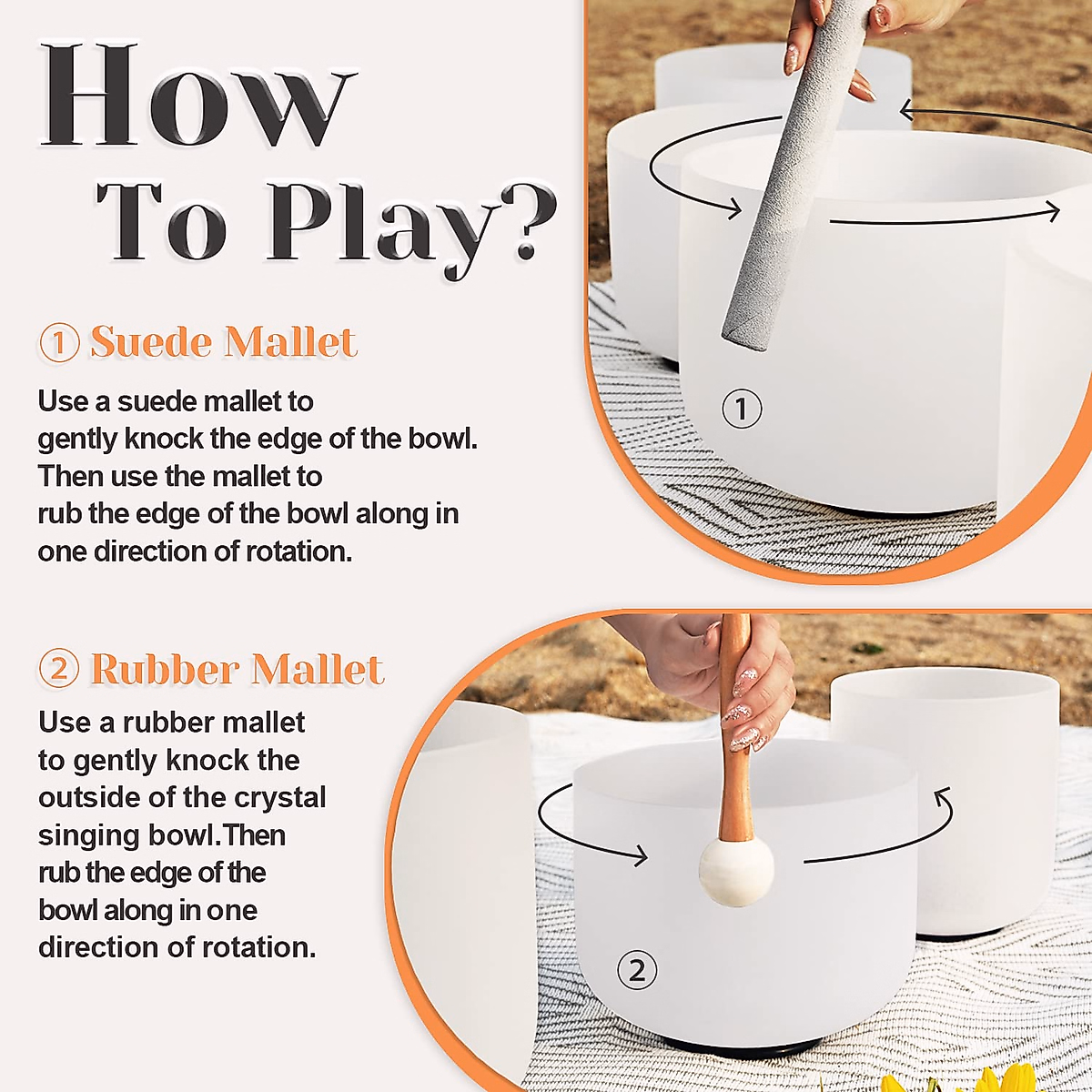 How
To Play?

① Suede Mallet

Use a suede mallet to gently knock the edge of the bowl. Then use the mallet to rub the edge of the bowl along in one direction of rotation.

①

② Rubber Mallet

Use a rubber mallet to gently knock the outside of the crystal singing bowl.Then rub the edge of the bowl along in one direction of rotation.

②