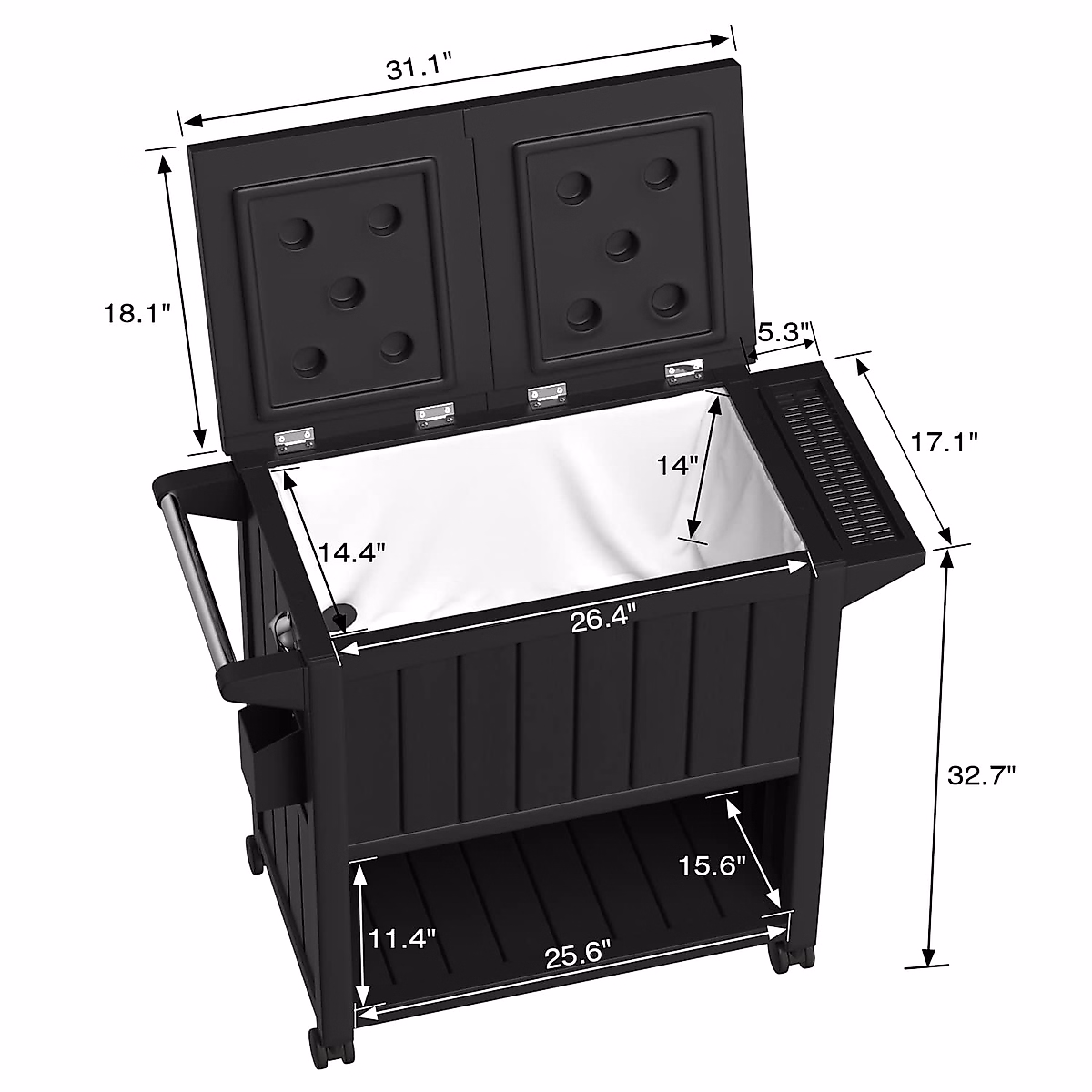 31.1"

18.1"

5.3"

17.1"

14"

14.4"

26.4"

32.7"

15.6"

11.4"

25.6"