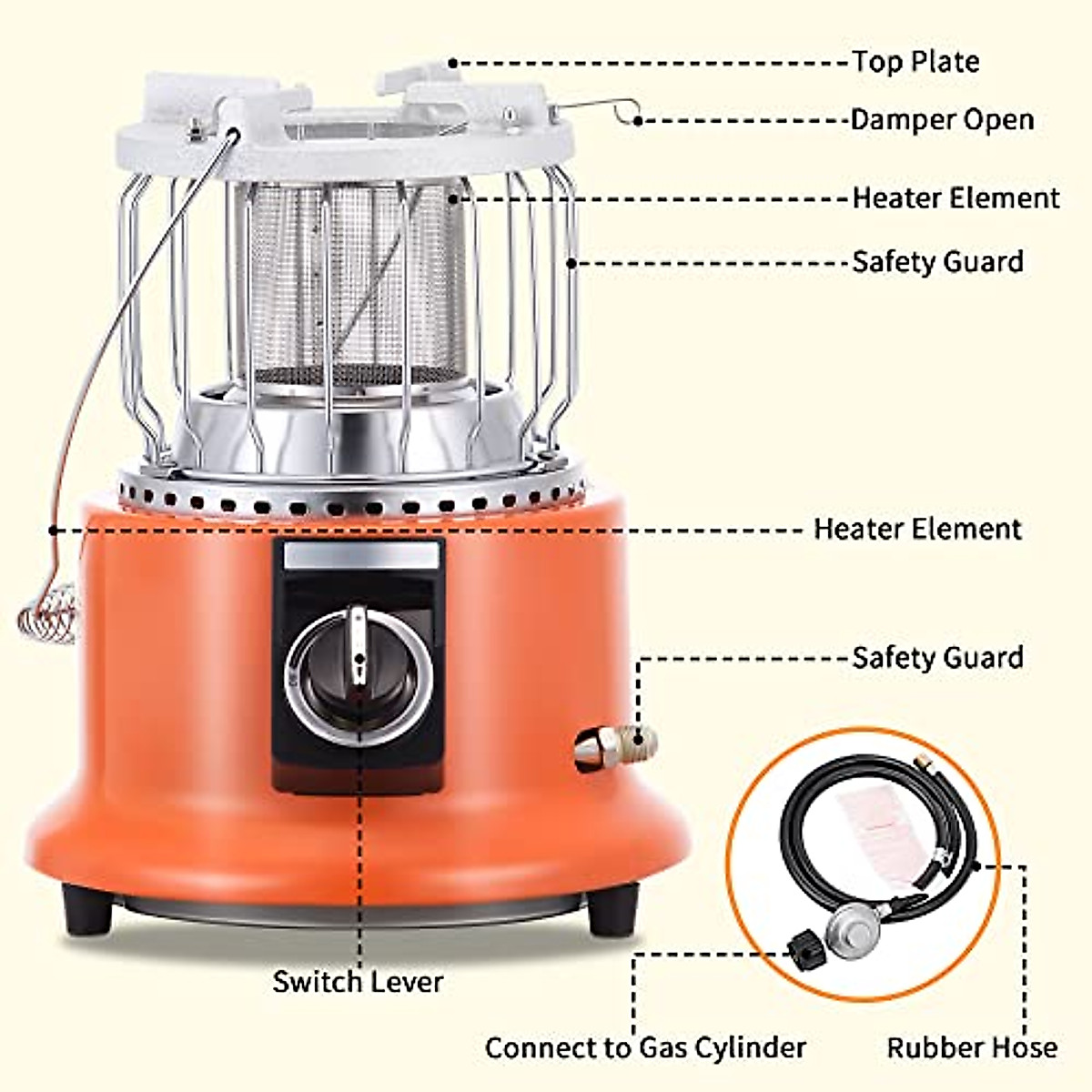 Top Plate
Damper Open
Heater Element
Safety Guard
Heater Element
Safety Guard
Switch Lever
Connect to Gas Cylinder
Rubber Hose