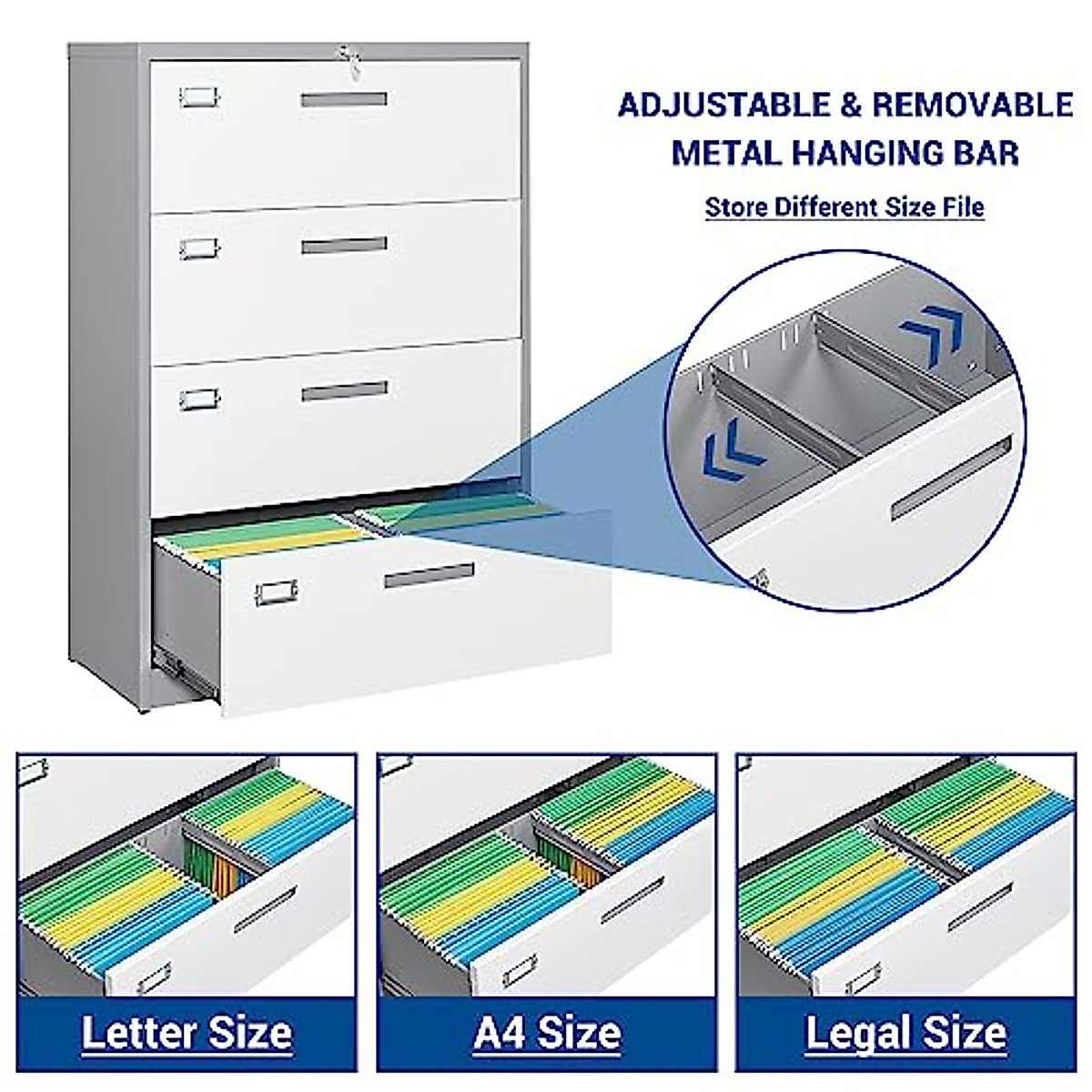 ADJUSTABLE & REMOVABLE METAL HANGING BAR

Store Different Size File

Letter Size

A4 Size

Legal Size