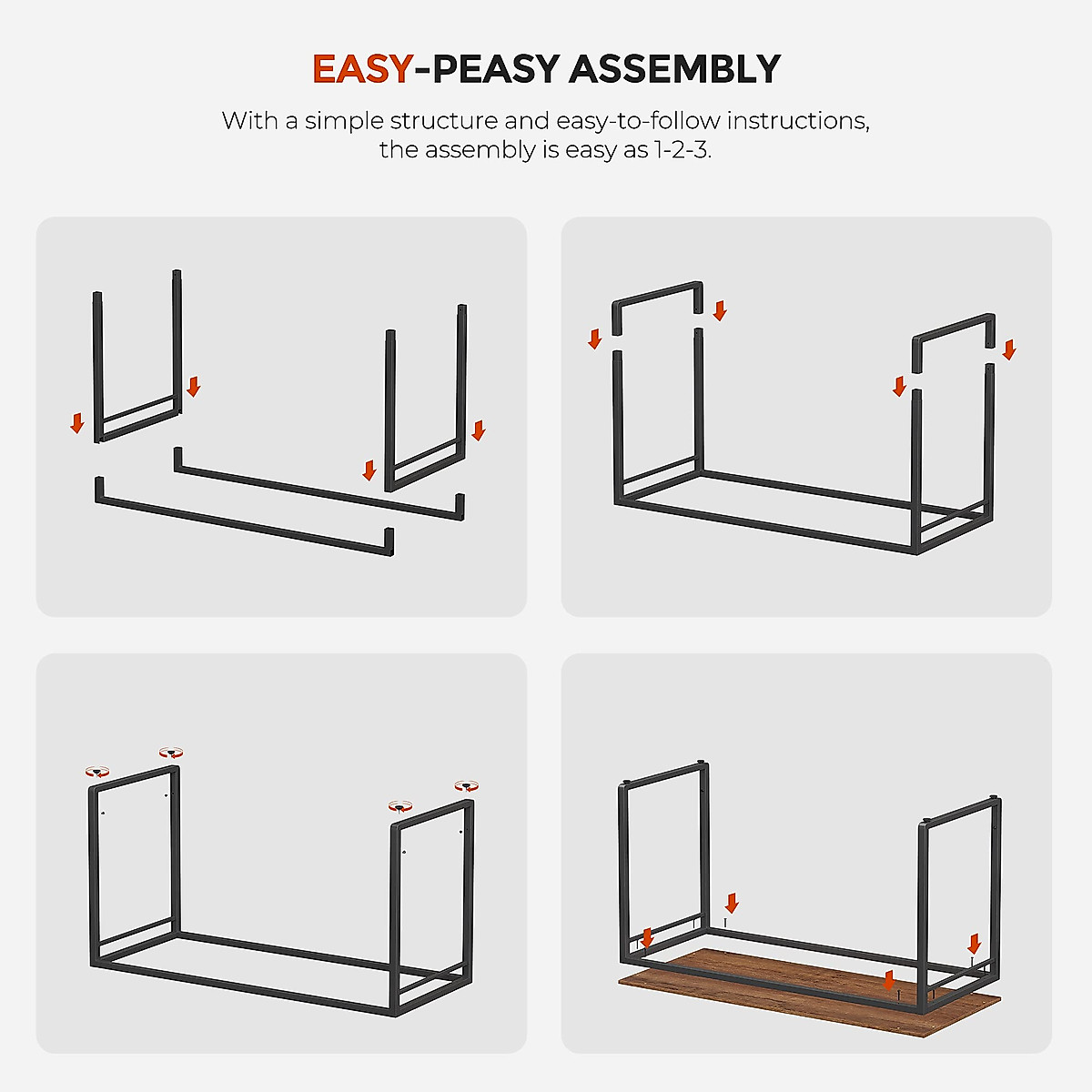 EASY-PEASY ASSEMBLY

With a simple structure and easy-to-follow instructions, the assembly is easy as 1-2-3.