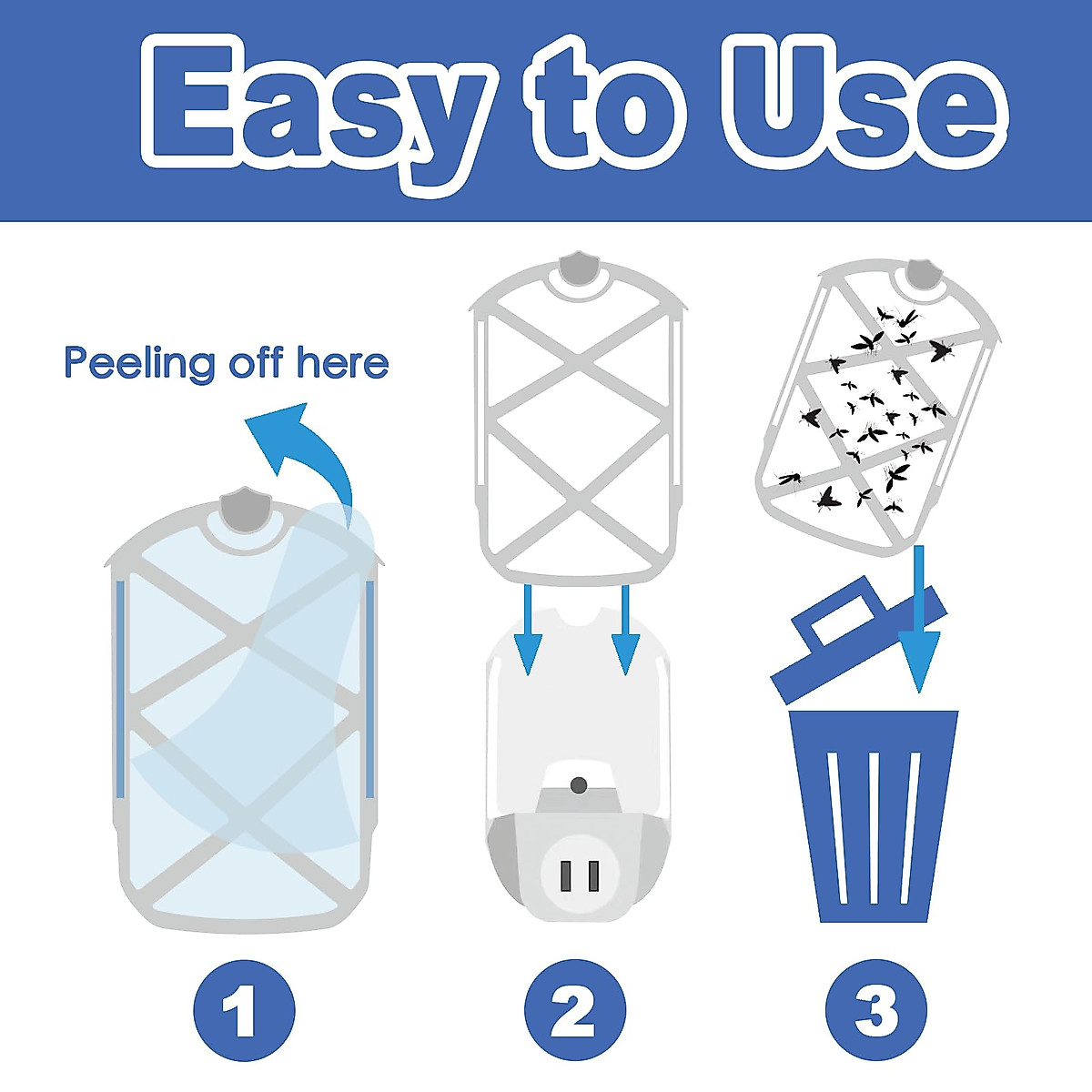 Easy to Use

Peeling off here

1

2

3