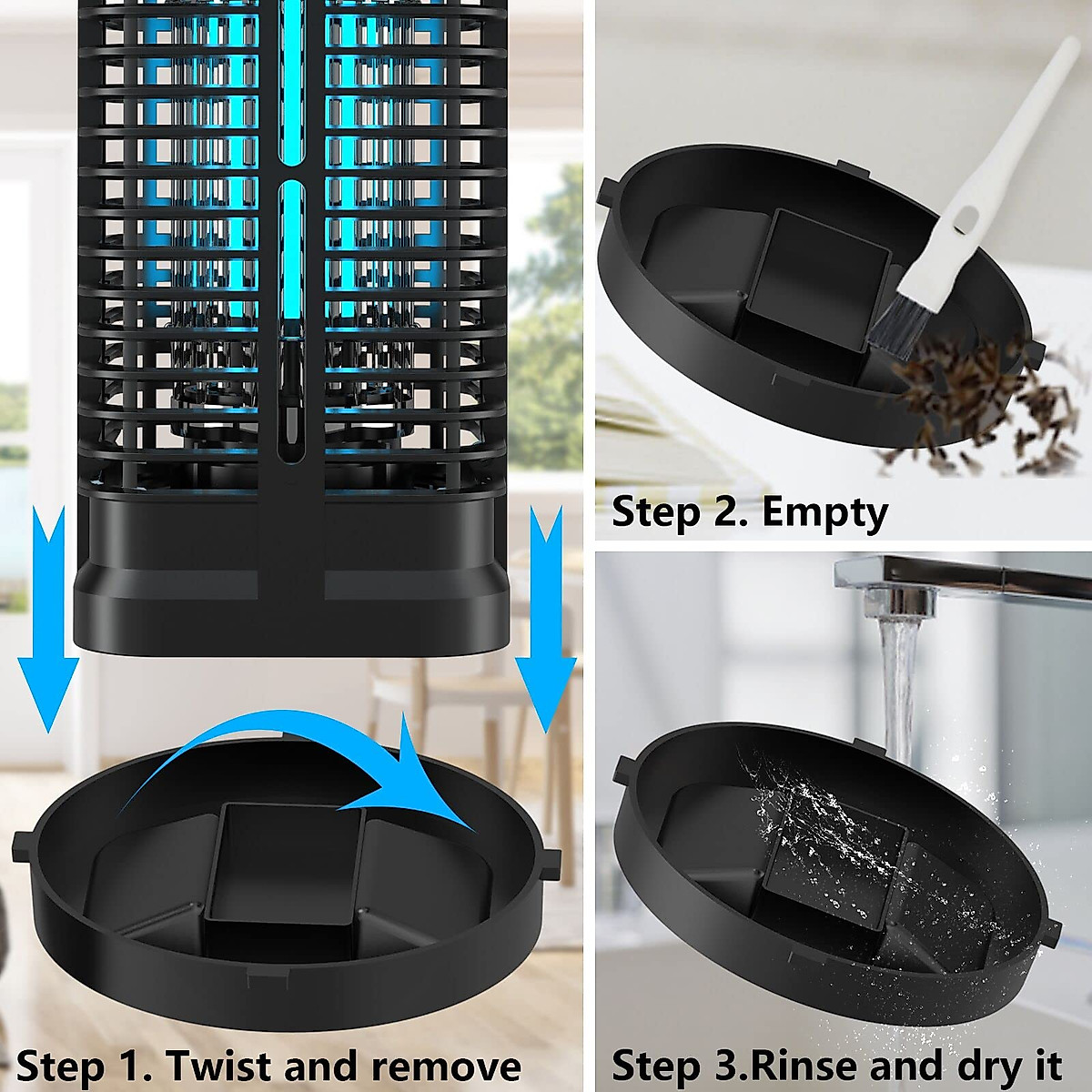 Step 1. Twist and remove

Step 2. Empty

Step 3.Rinse and dry it