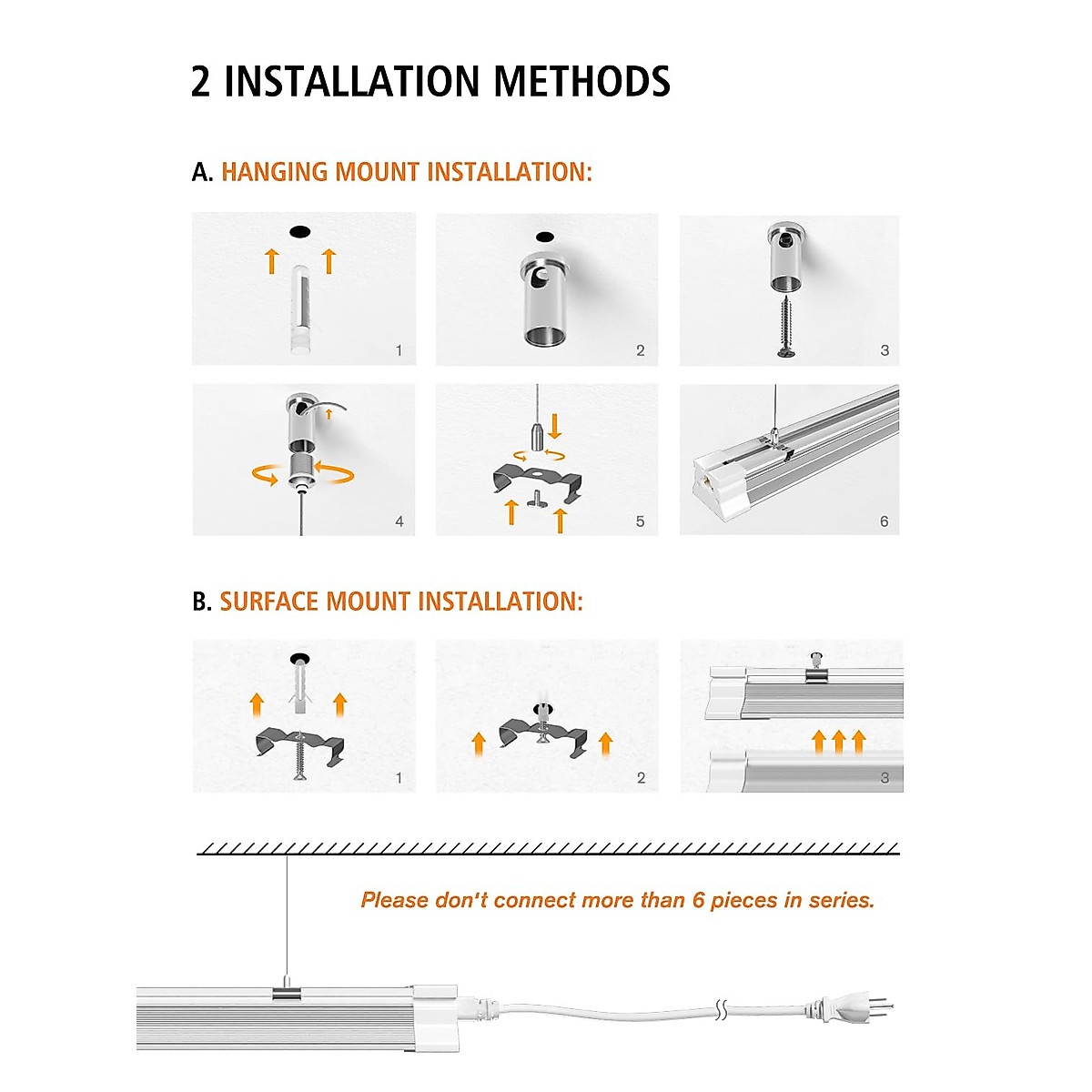 2 INSTALLATION METHODS

A. HANGING MOUNT INSTALLATION:

1

2

3

4

5

6

B. SURFACE MOUNT INSTALLATION:

1

2

3

Please don't connect more than 6 pieces in series.