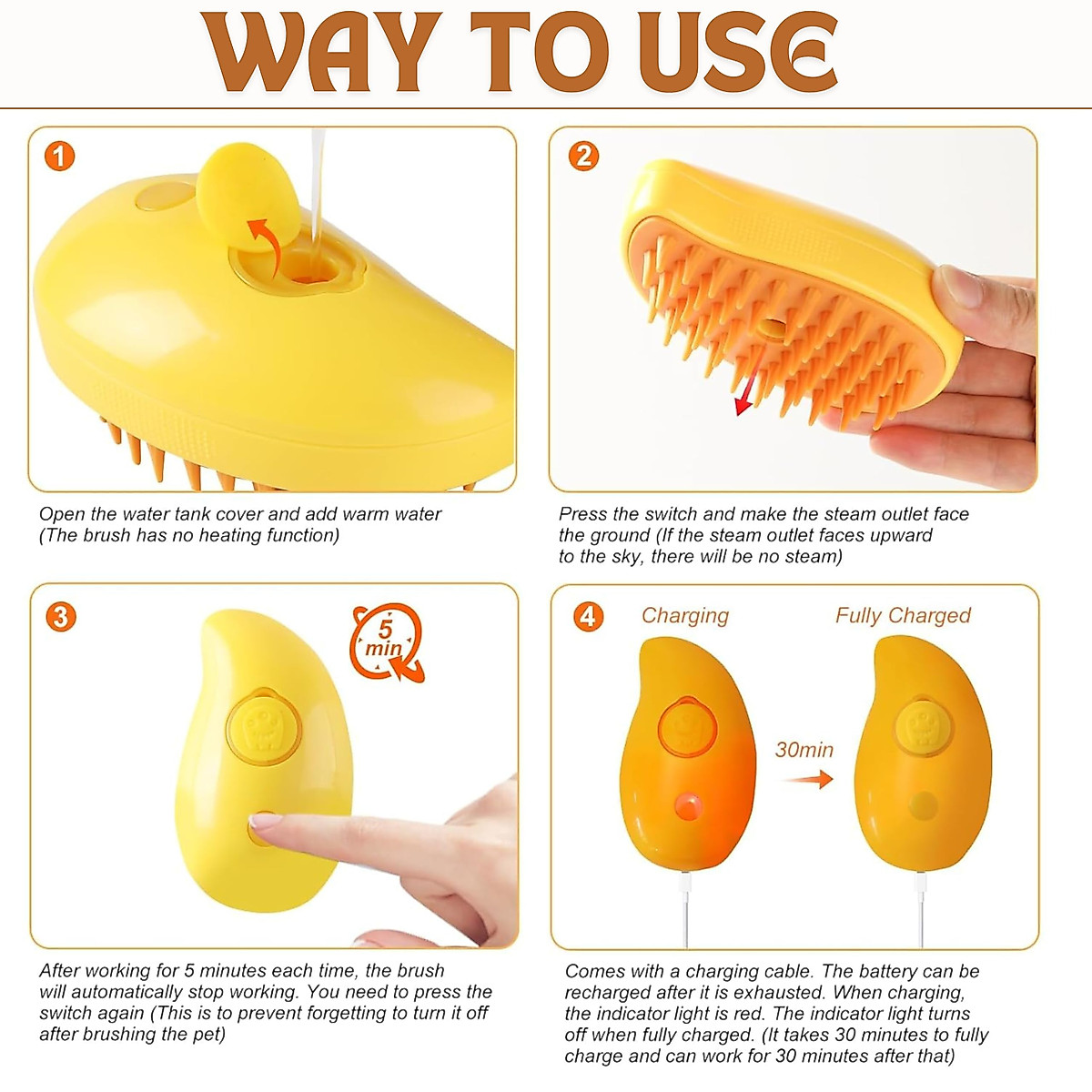 WAY TO USE

1

Open the water tank cover and add warm water (The brush has no heating function)

2

Press the switch and make the steam outlet face the ground (If the steam outlet faces upward to the sky, there will be no steam)

3

5 min

After working for 5 minutes each time, the brush will automatically stop working. You need to press the switch again (This is to prevent forgetting to turn it off after brushing the pet)

4

Charging

Fully Charged

30min

Comes with a charging cable. The battery can be recharged after it is exhausted. When charging, the indicator light is red. The indicator light turns off when fully charged. (It takes 30 minutes to fully charge and can work for 30 minutes after that)