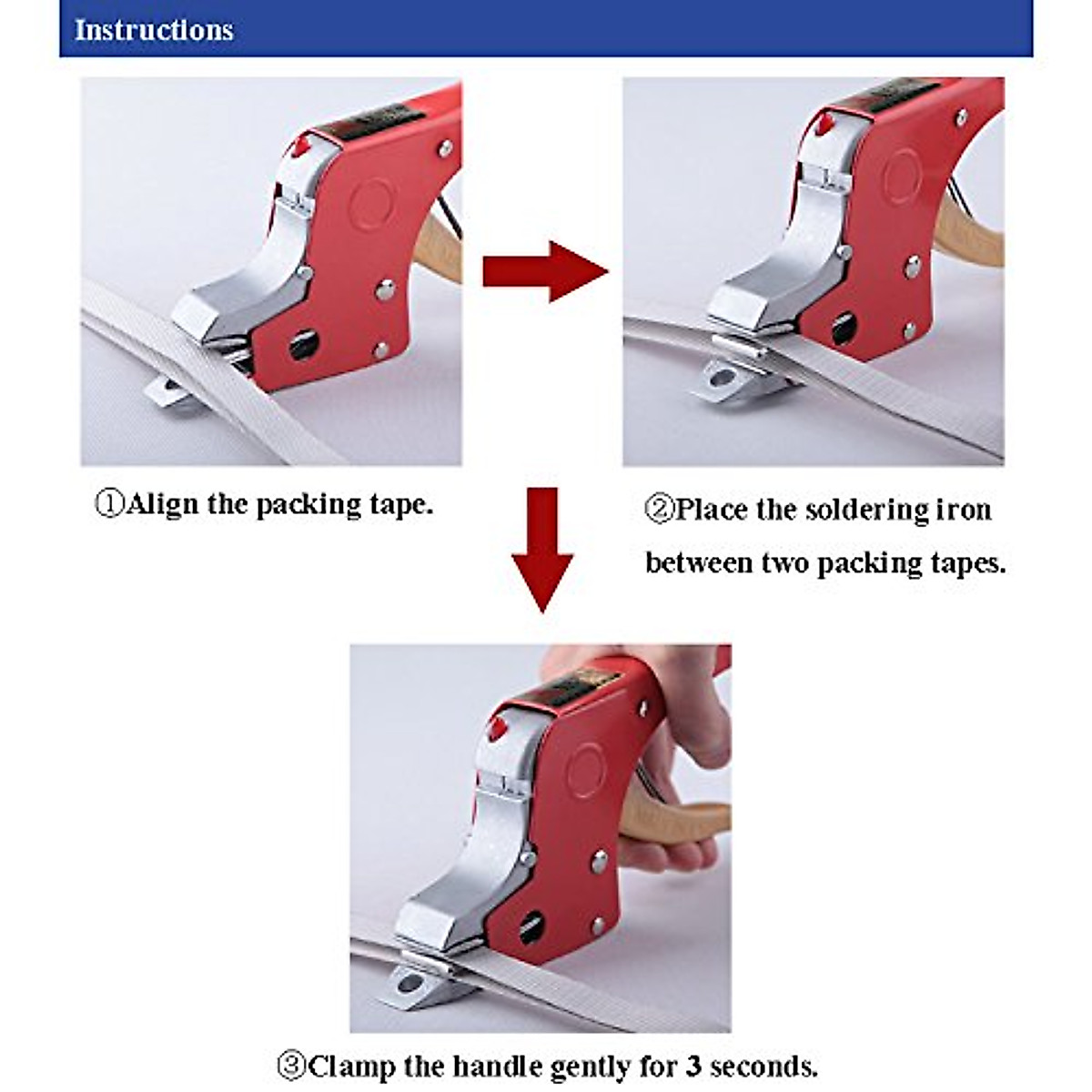 Instructions

①Align the packing tape.

②Place the soldering iron between two packing tapes.

③Clamp the handle gently for 3 seconds.