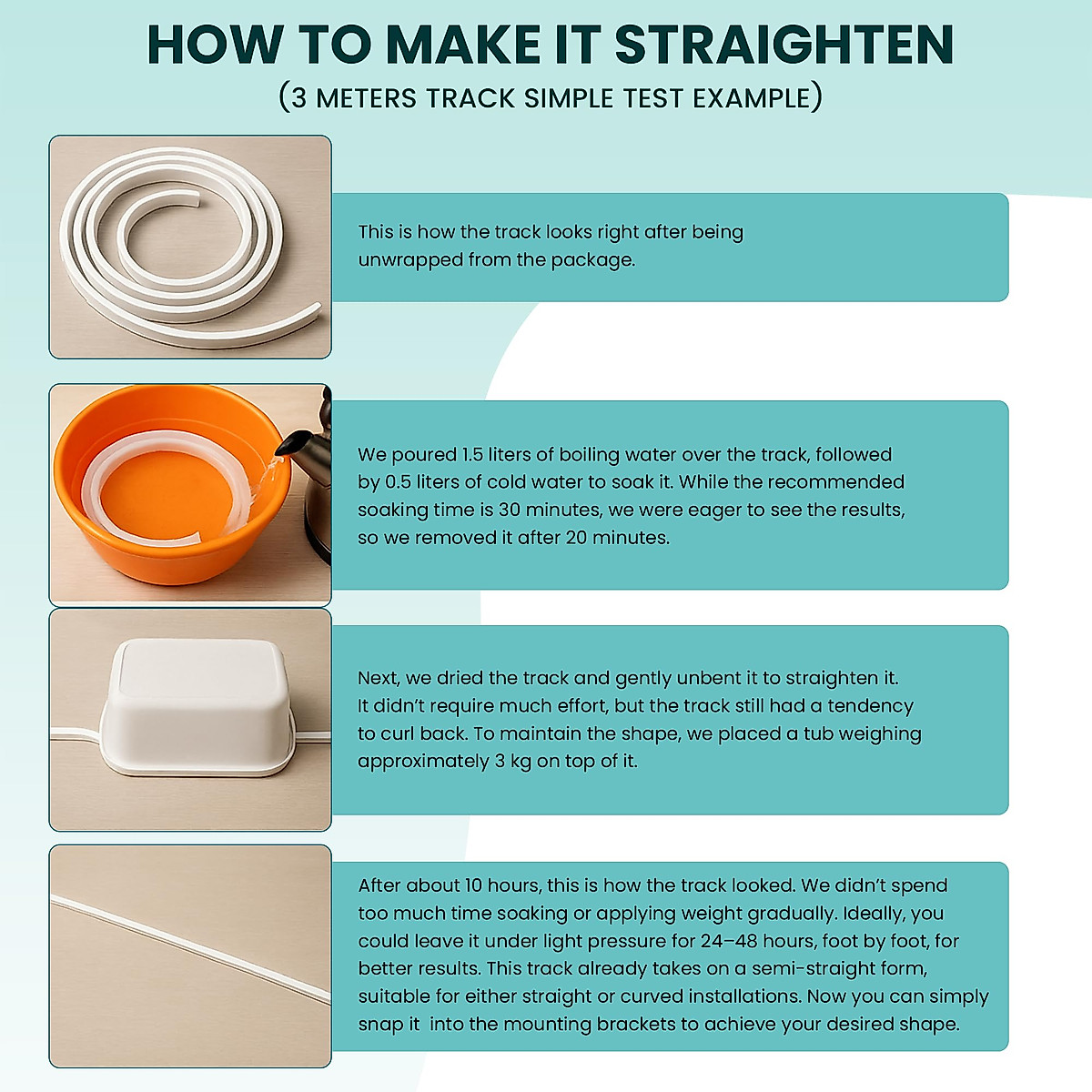 HOW TO MAKE IT STRAIGHTEN
(3 METERS TRACK SIMPLE TEST EXAMPLE)

This is how the track looks right after being unwrapped from the package.

We poured 1.5 liters of boiling water over the track, followed by 0.5 liters of cold water to soak it. While the recommended soaking time is 30 minutes, we were eager to see the results, so we removed it after 20 minutes.

Next, we dried the track and gently unbent it to straighten it. It didn't require much effort, but the track still had a tendency to curl back. To maintain the shape, we placed a tub weighing approximately 3 kg on top of it.

After about 10 hours, this is how the track looked. We didn't spend too much time soaking or applying weight gradually. Ideally, you could leave it under light pressure for 24–48 hours, foot by foot, for better results. This track already takes on a semi-straight form, suitable for either straight or curved installations. Now you can simply snap it into the mounting brackets to achieve your desired shape.